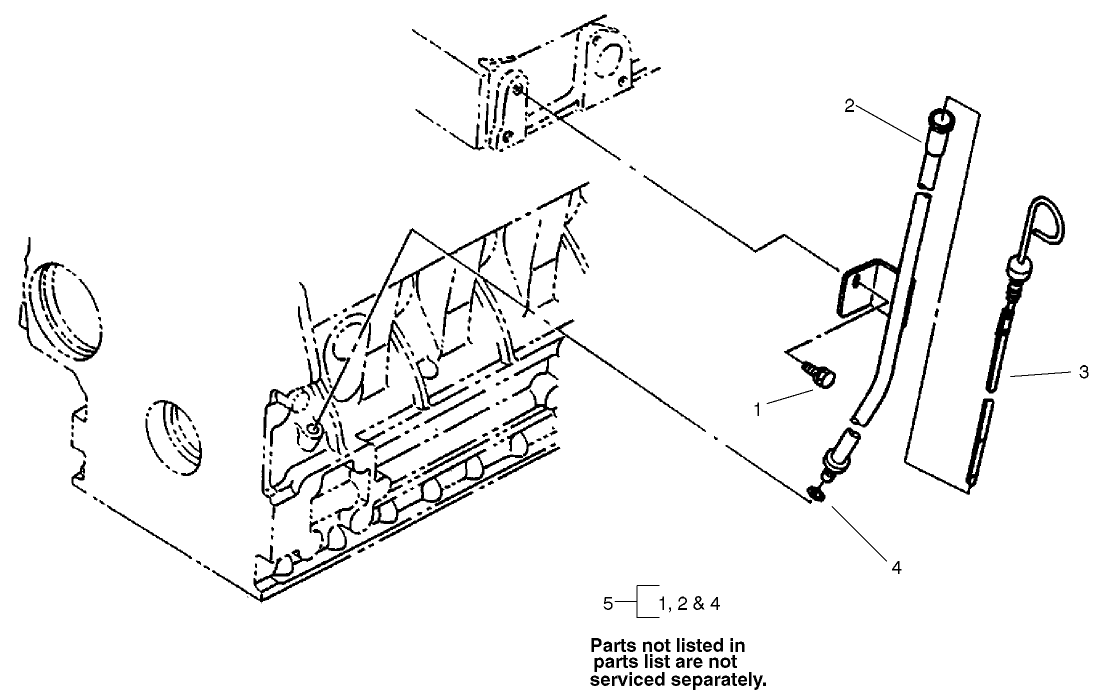 2

3

1

4

5 1, 2 & 4

Parts not listed in parts list are not serviced separately.