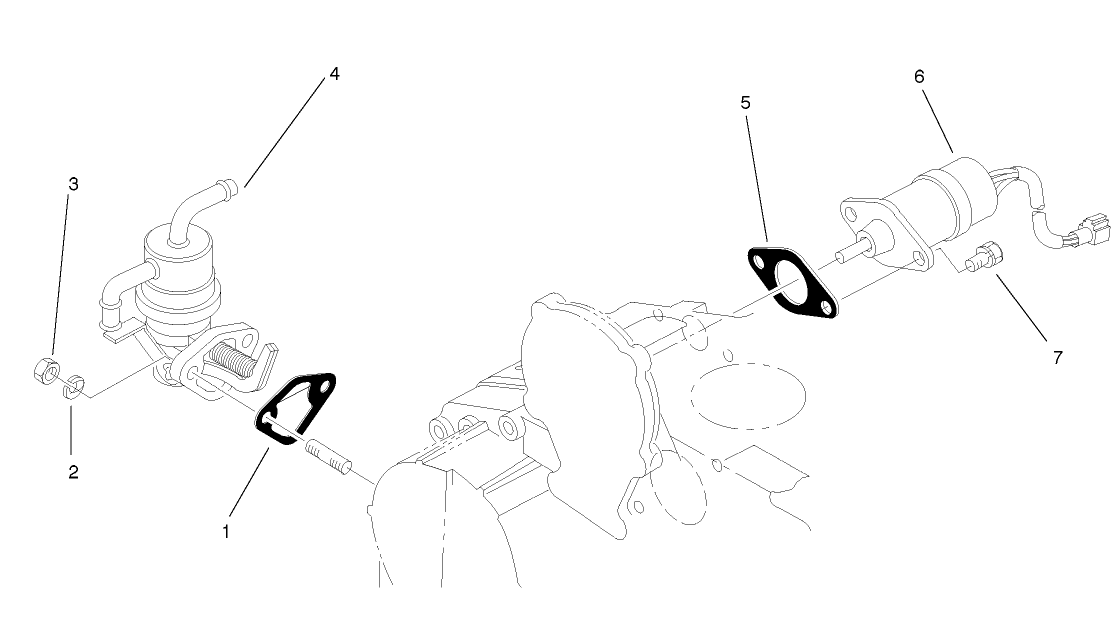 4
3
2
1
5
6
7