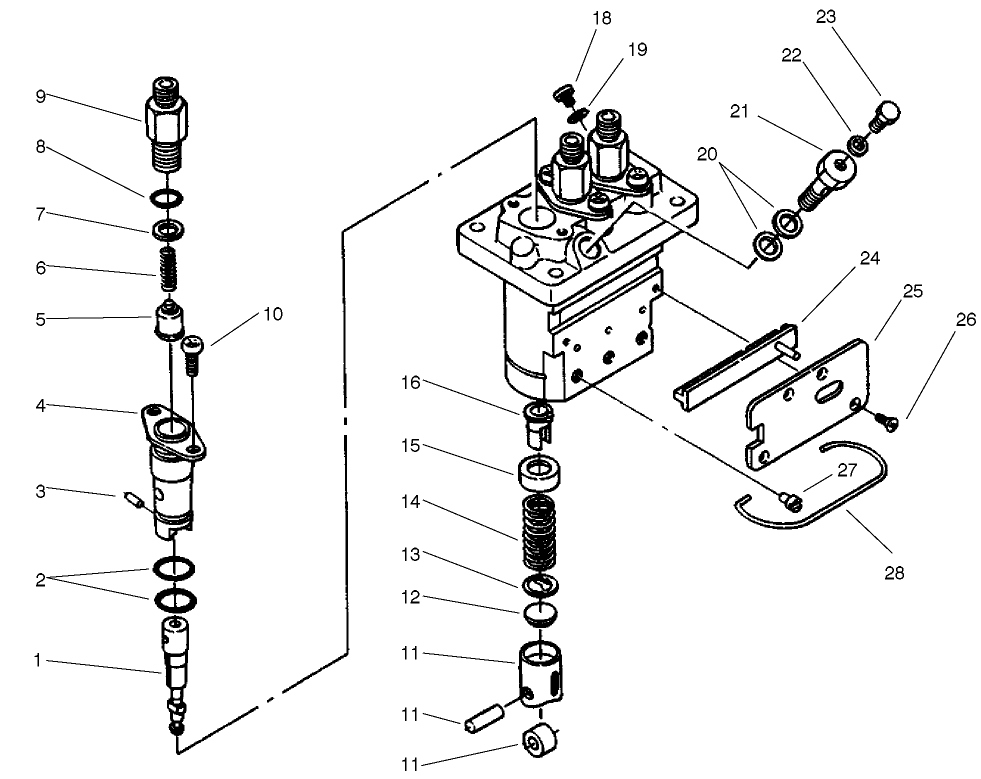 9
8
7
6
5
10
4
3
2
1
18
19
23
22
21
20
24
25
26
16
15
14
13
12
11
11
11
27
28