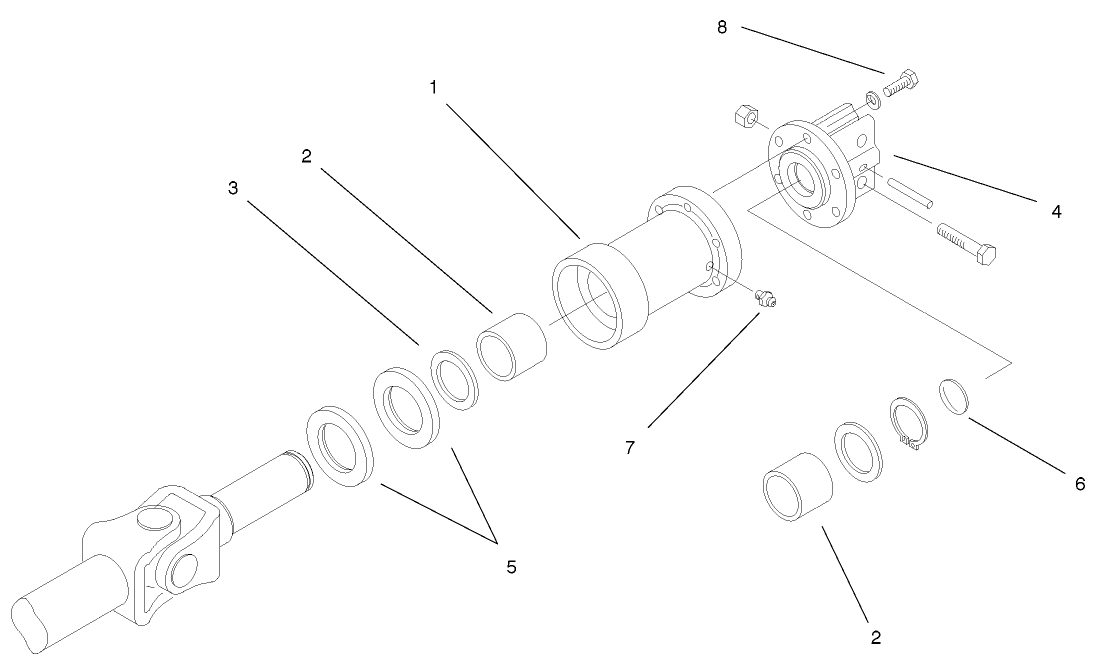 8
1
2
3
4
7
6
5
2