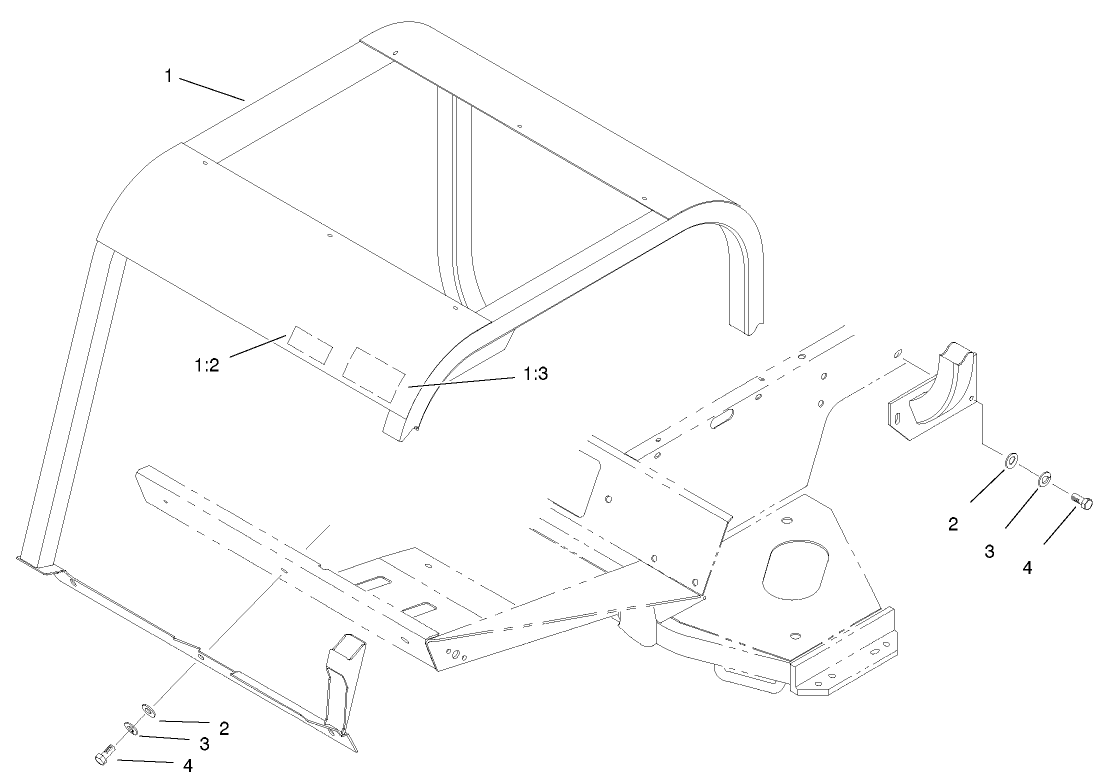 1
1:2
1:3
2
3
4
2
3
4