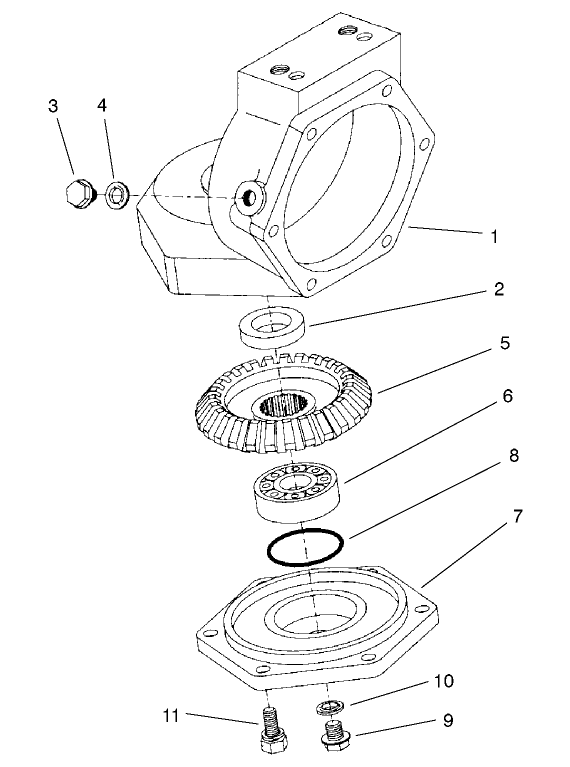 3
4
1
2
5
6
8
7
10
11
9