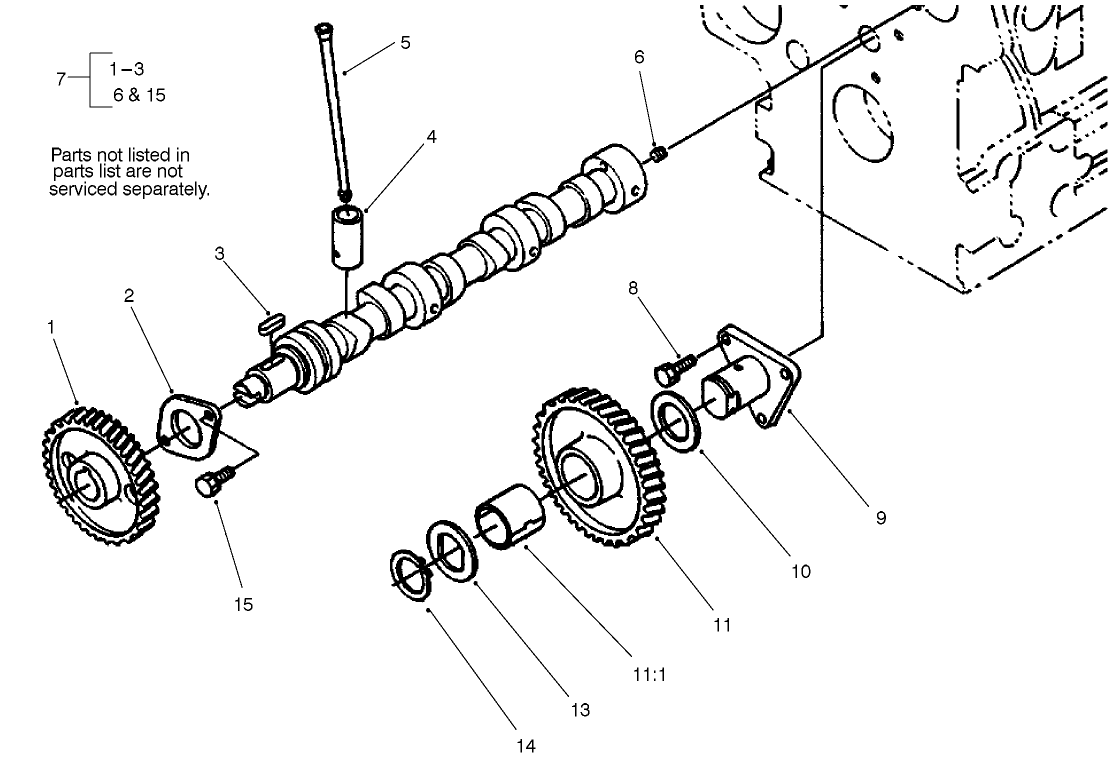 7 1–3
6 & 15

Parts not listed in parts list are not serviced separately.

5
6
4
3
2
1
8
9
10
11
11:1
13
14
15