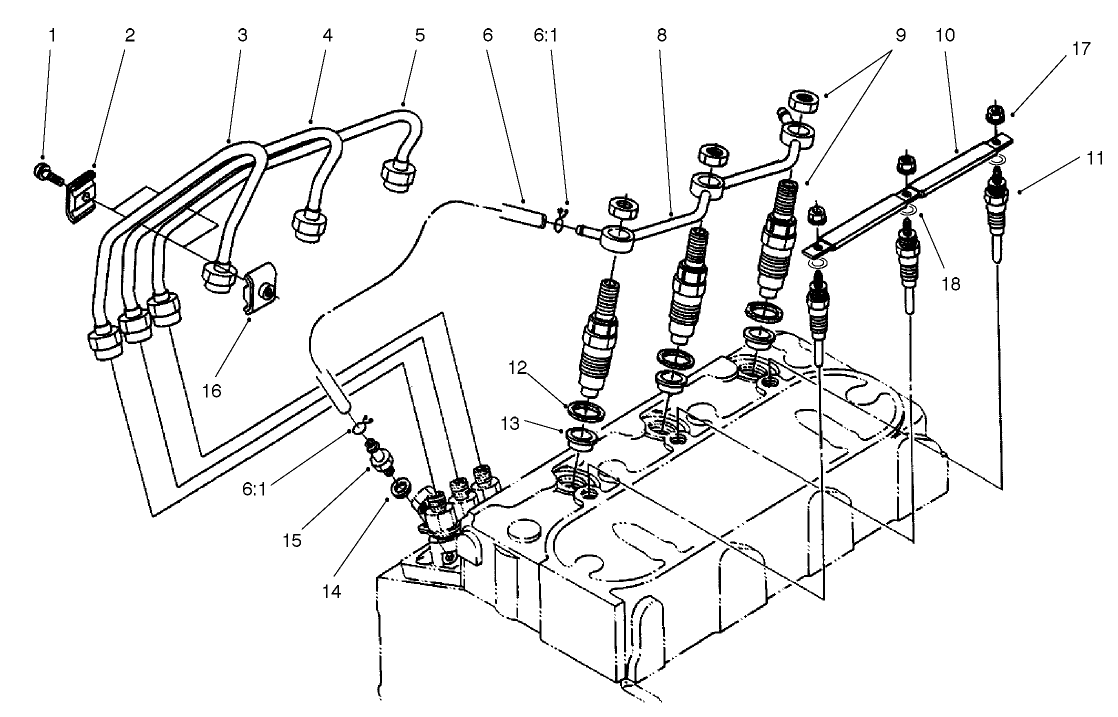 1 2 3 4 5 6 6:1 8 9 10 17 11 18 16 12 13 6:1 15 14