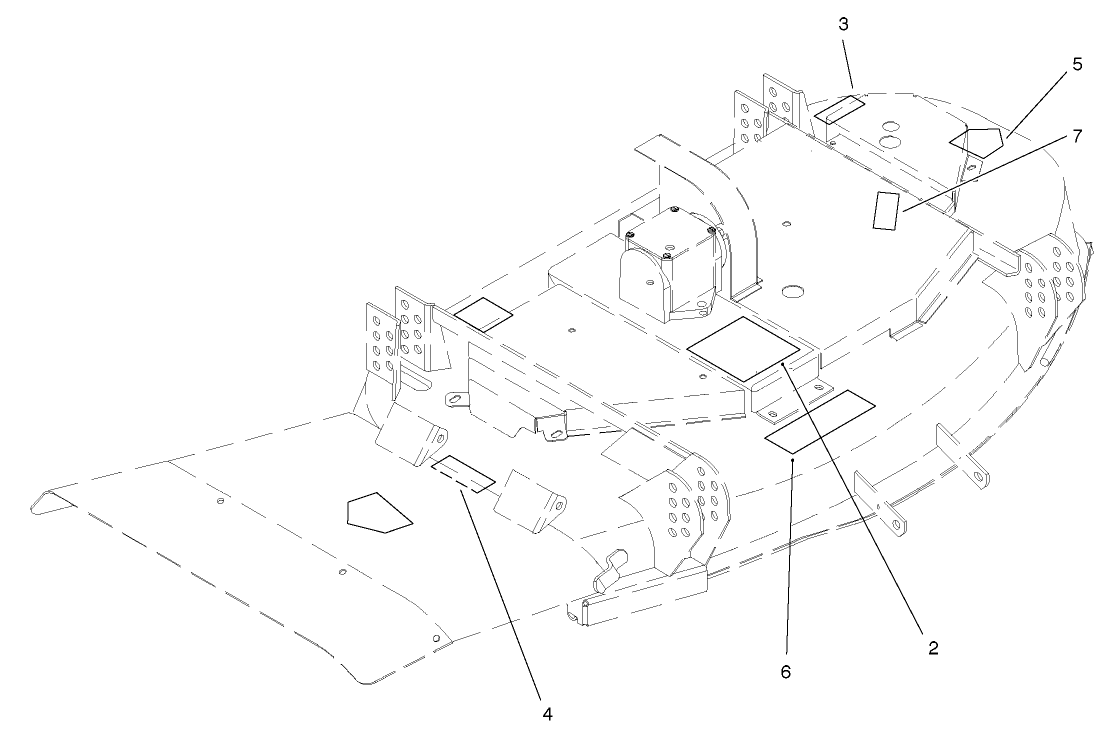 3
5
7
2
6
4