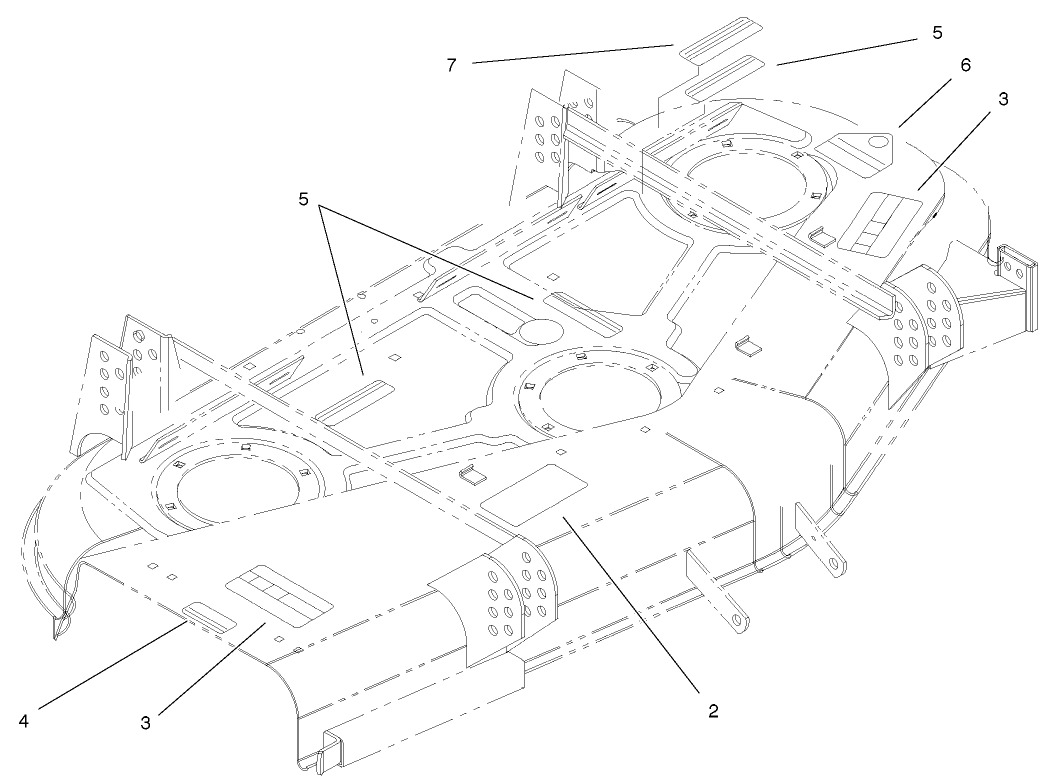 7
5
6
3
5
4
3
2