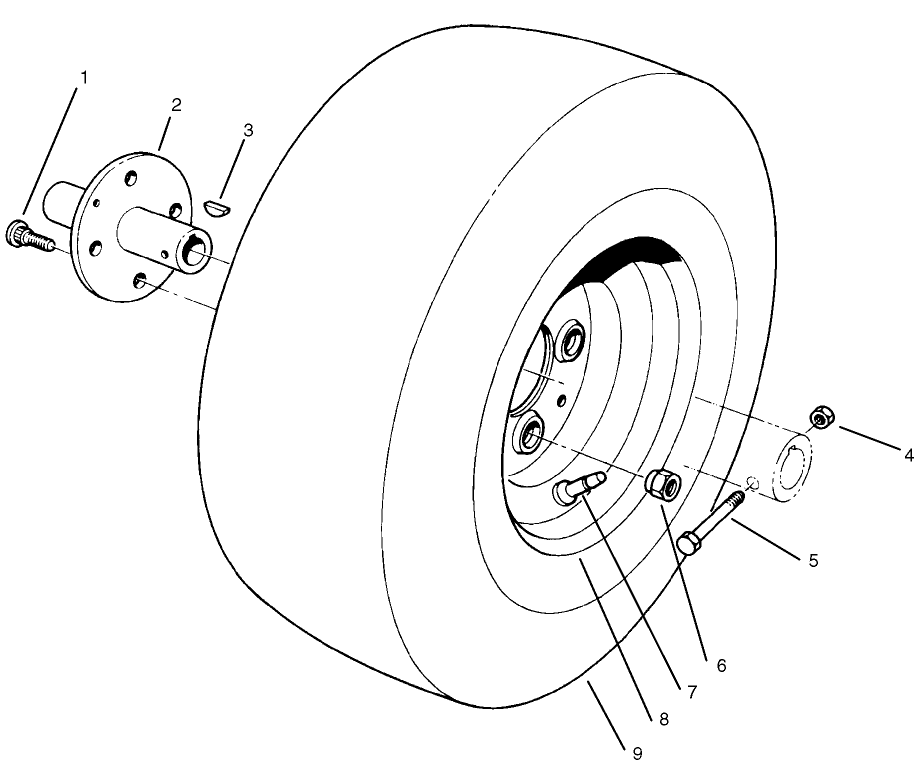 1
2
3
4
5
6
7
8
9