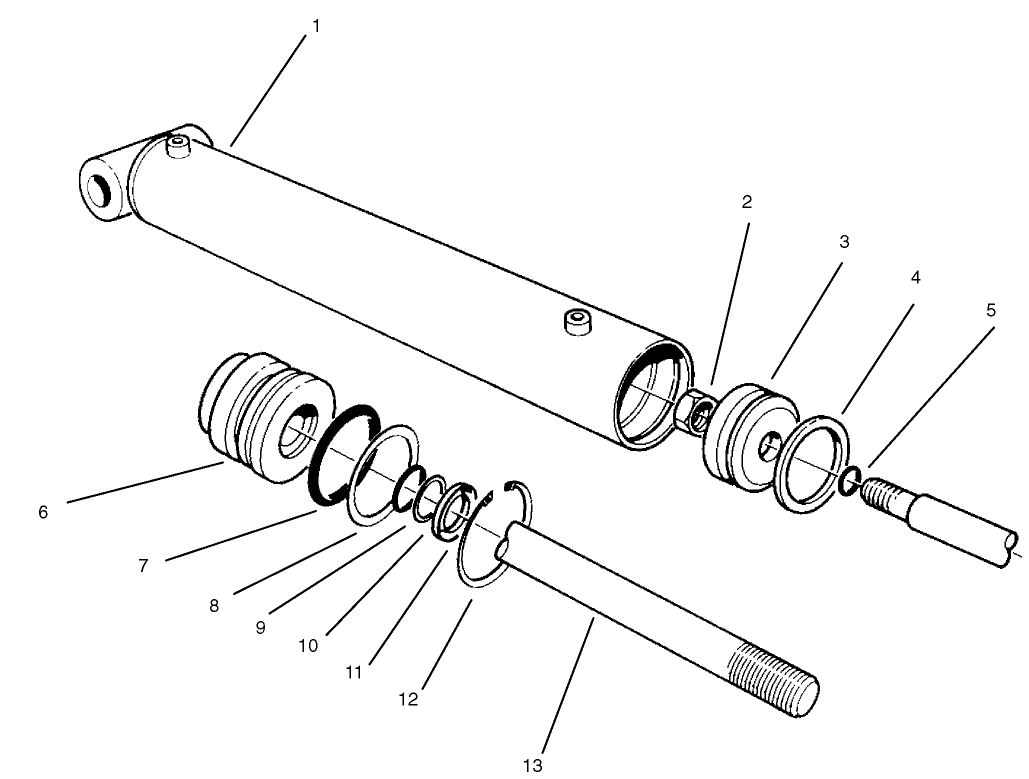 1
2
3
4
5
6
7
8
9
10
11
12
13