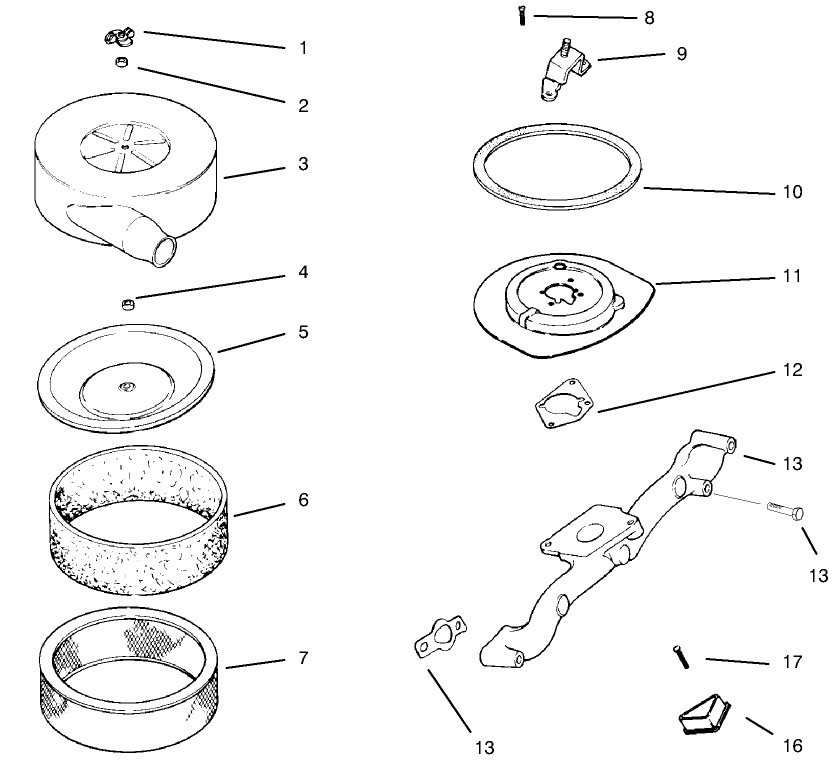 1
2
3
4
5
6
7
8
9
10
11
12
13
13
13
17
16