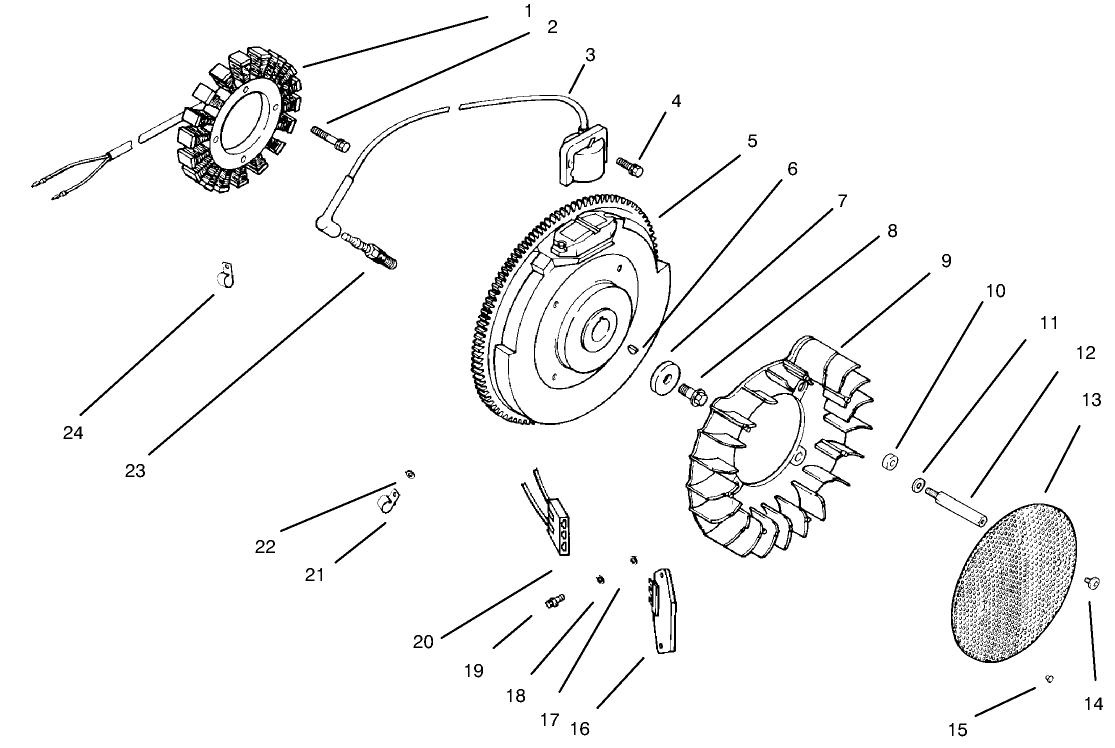 1
2
3
4
5
6
7
8
9
10
11
12
13
24
23
22
21
20
19
18
17
16
15
14