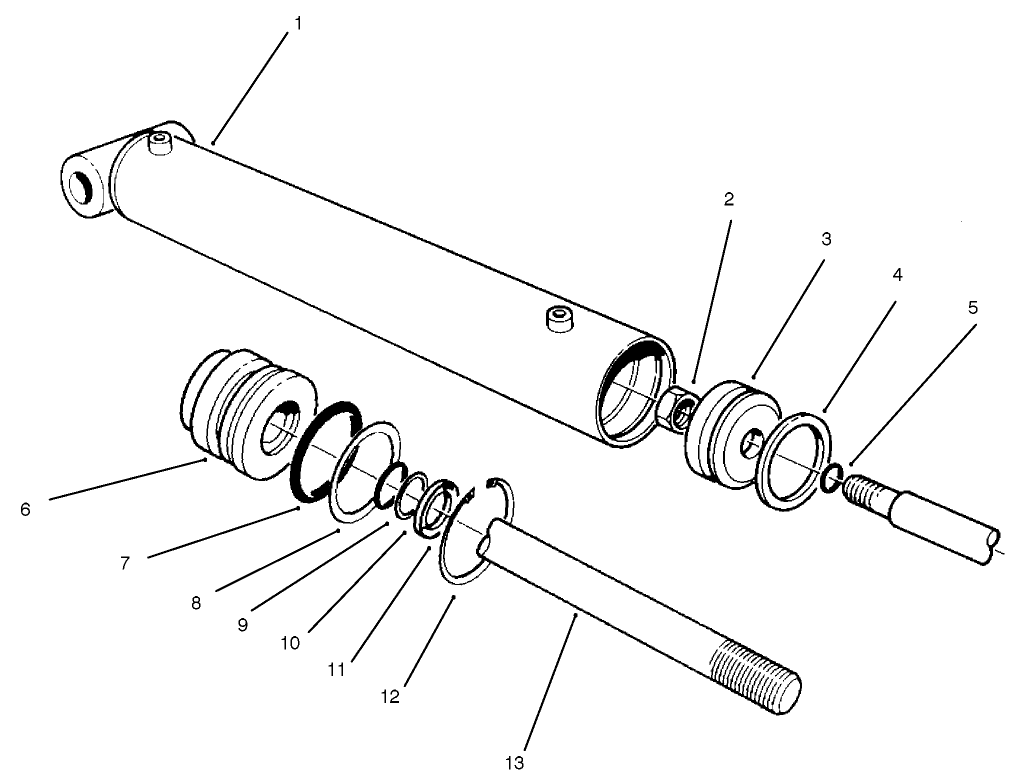 1
2
3
4
5
6
7
8
9
10
11
12
13