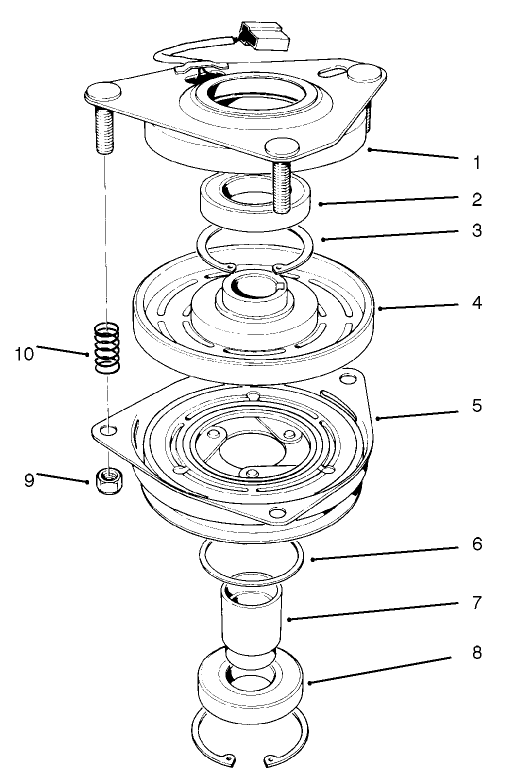 1
2
3
4
10
5
9
6
7
8