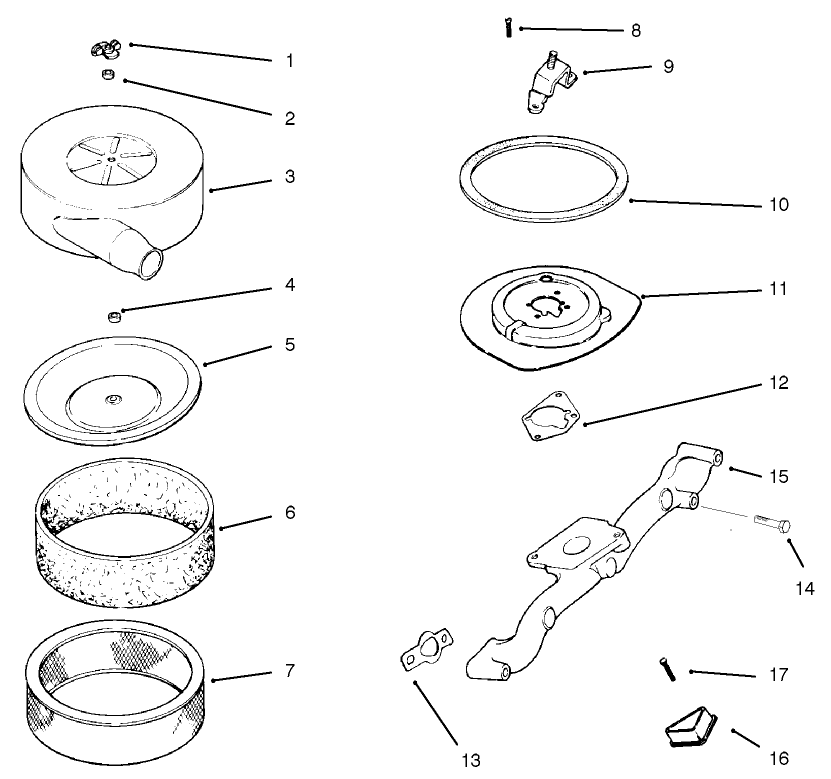 1
2
3
4
5
6
7
8
9
10
11
12
15
14
13
17
16