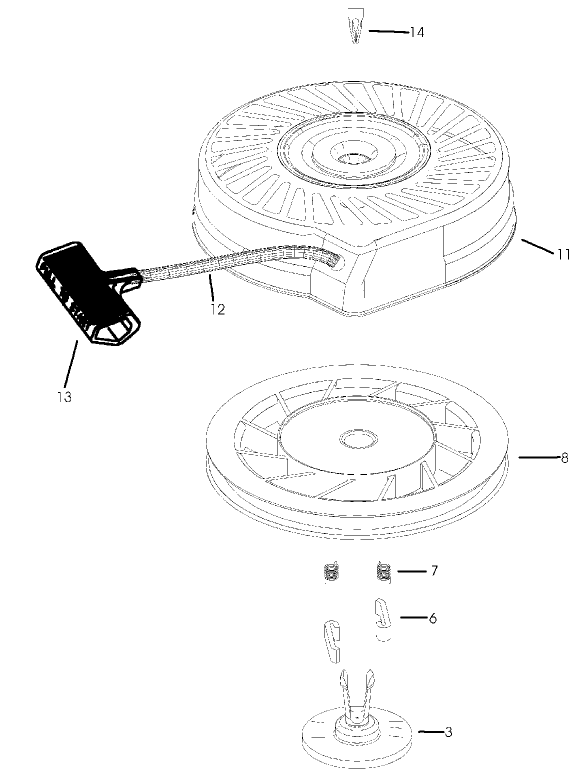 14

11

12

13

8

7

6

3