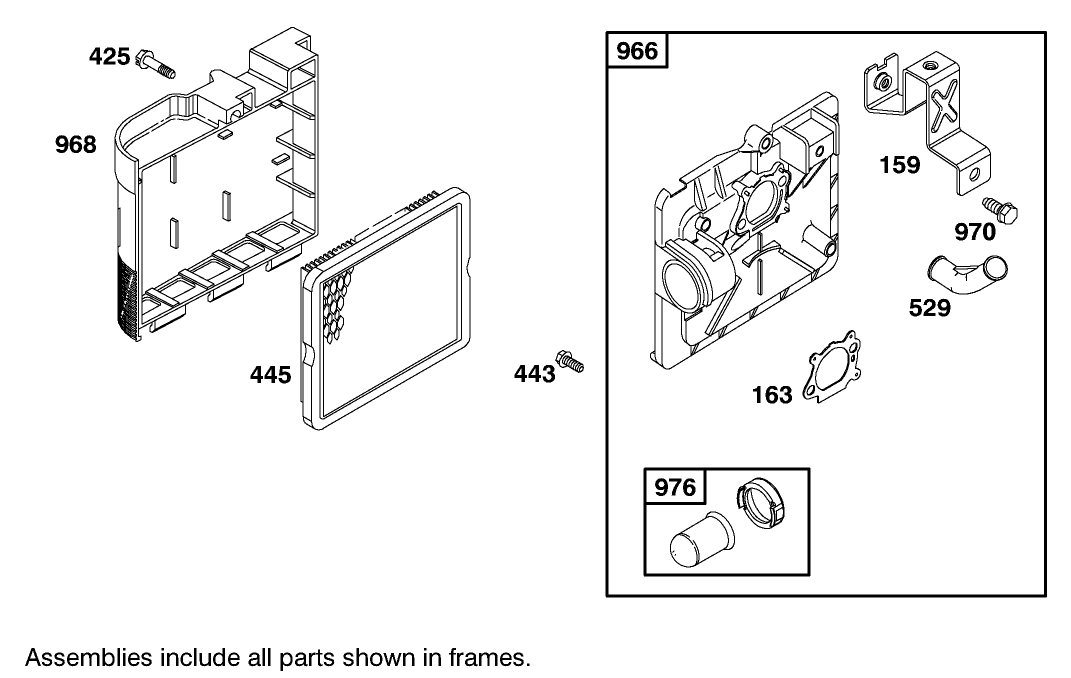 425
968
445
443
966
159
970
529
163
976

Assemblies include all parts shown in frames.