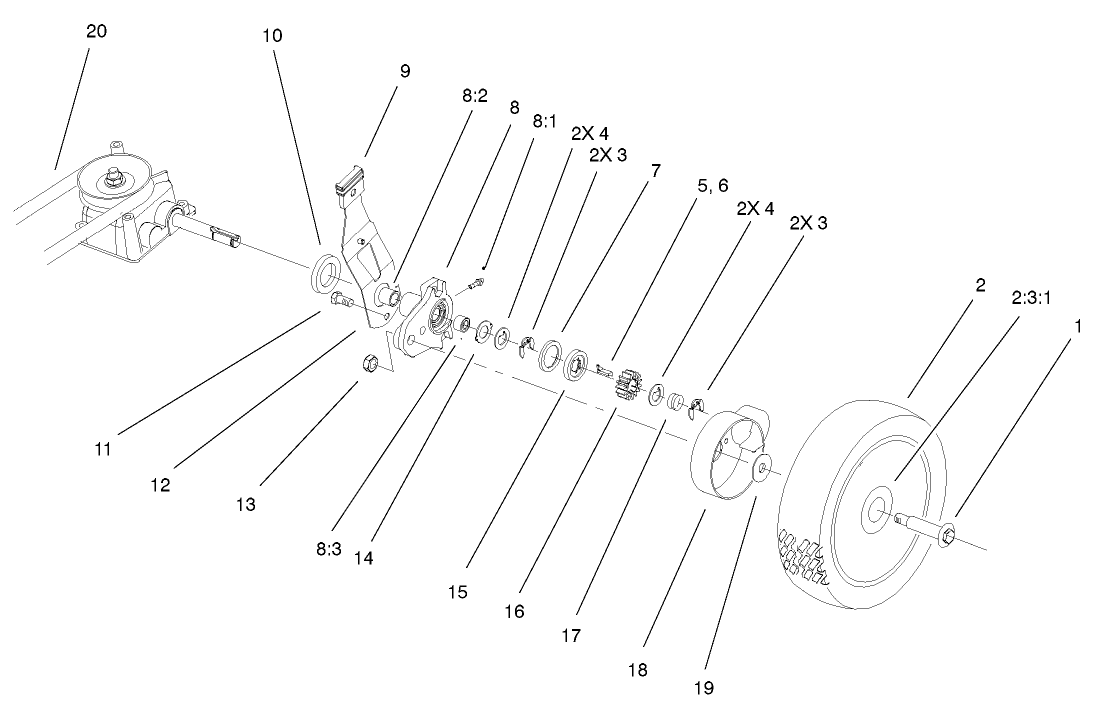 20
10
9
8:2
8
8:1
2X 4
2X 3
7
5, 6
2X 4
2X 3
2
2:3:1
1
11
12
13
8:3
14
15
16
17
18
19