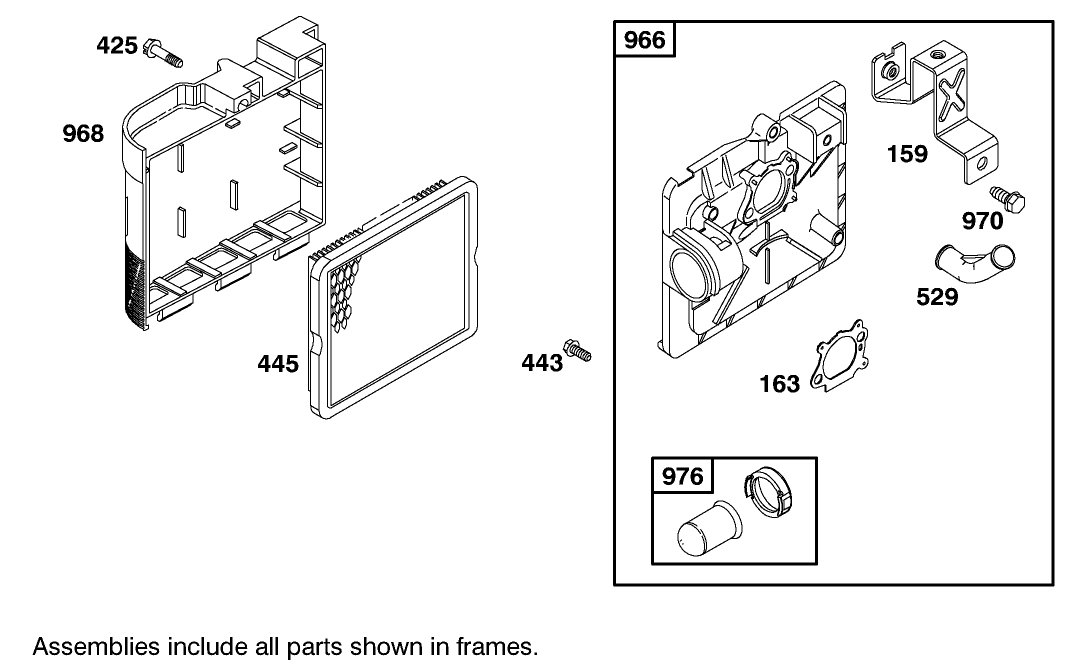 425

968

445

443

966

159

970

529

163

976

Assemblies include all parts shown in frames.