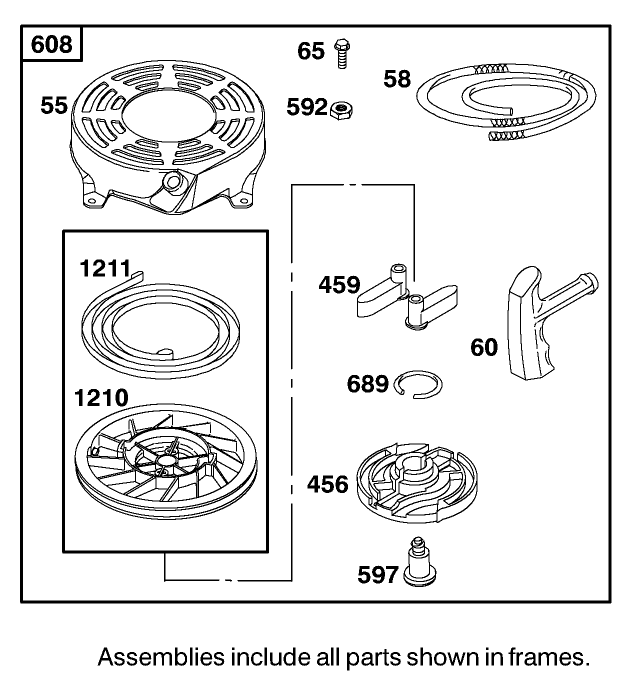 608

65

58

55

592

1211

459

60

689

1210

456

597

Assemblies include all parts shown in frames.