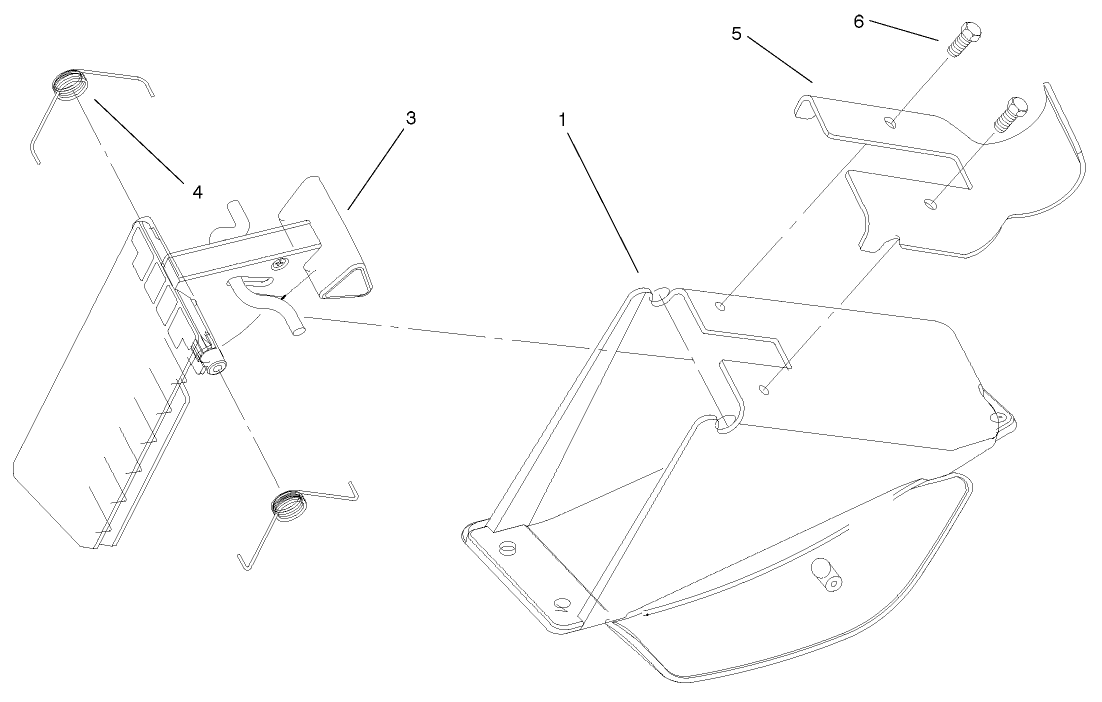 6
5
3
1
4