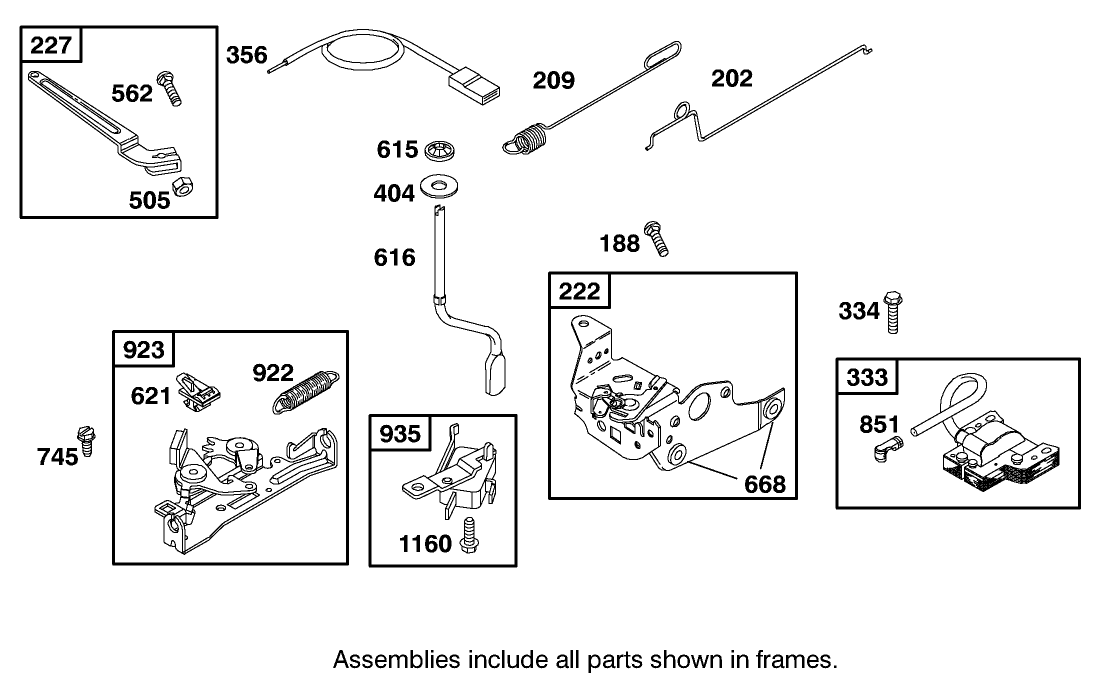 227
562
505
356
209
202
615
404
616
188
222
668
334
333
851
923
621
922
745
935
1160

Assemblies include all parts shown in frames.