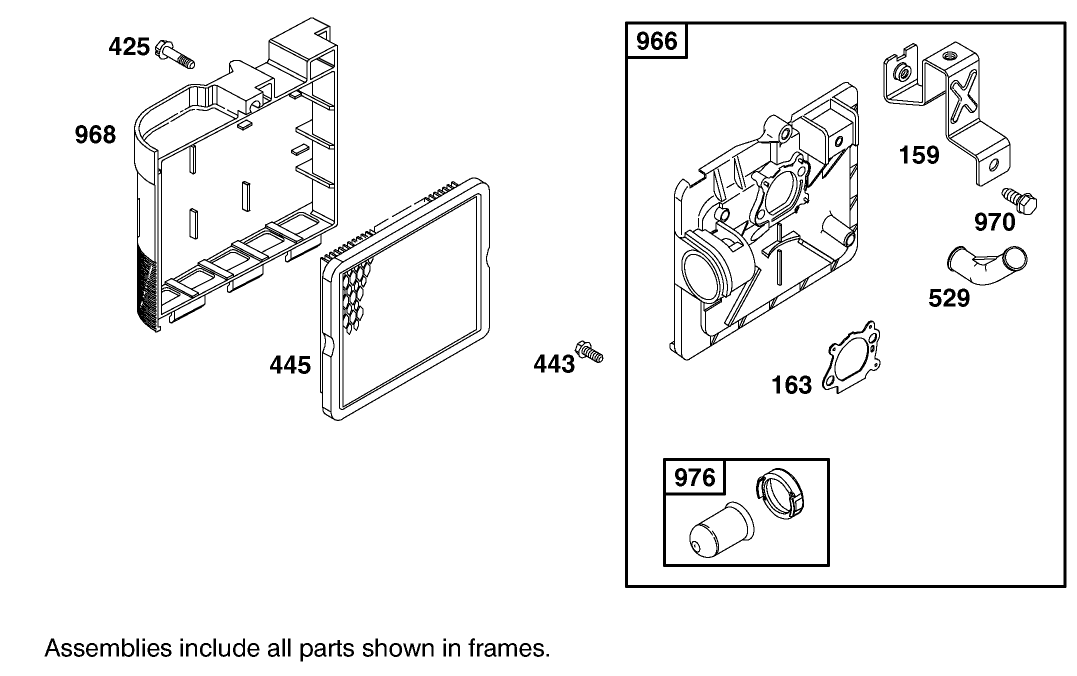 425

968

445

443

966

159

970

529

163

976

Assemblies include all parts shown in frames.