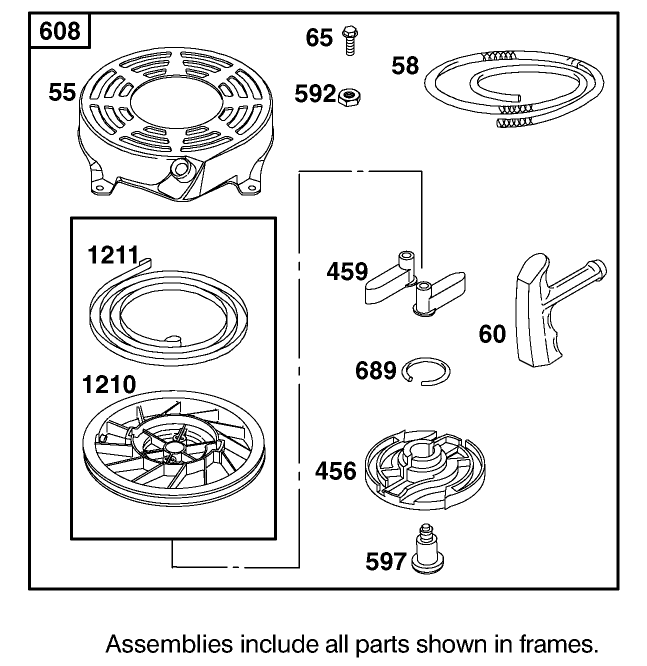 608

65

58

55

592

1211

459

60

689

1210

456

597

Assemblies include all parts shown in frames.