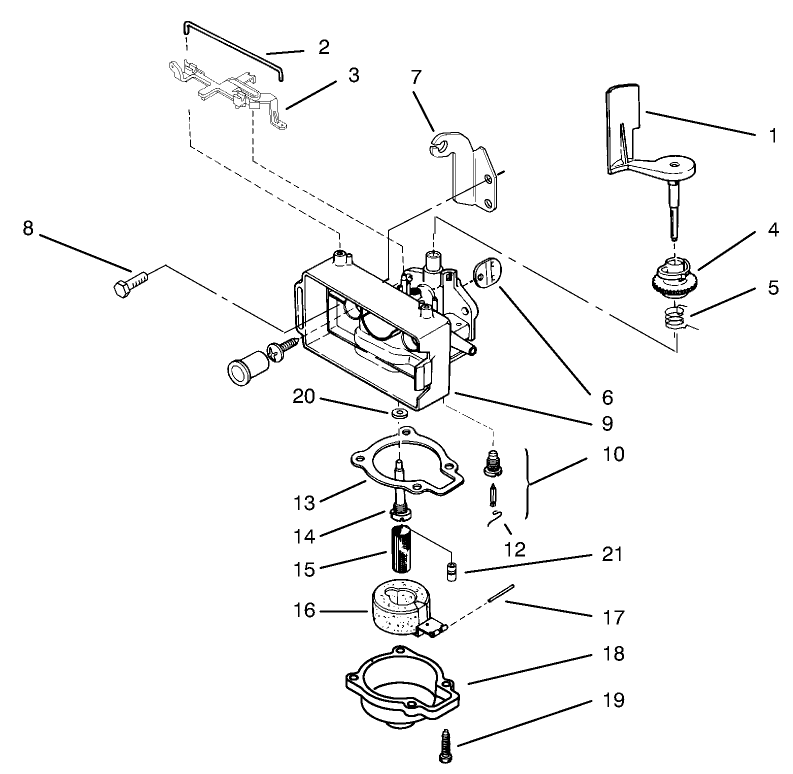 2
3
7
1
8
4
5
6
20
9
10
13
14
12
15
21
16
17
18
19