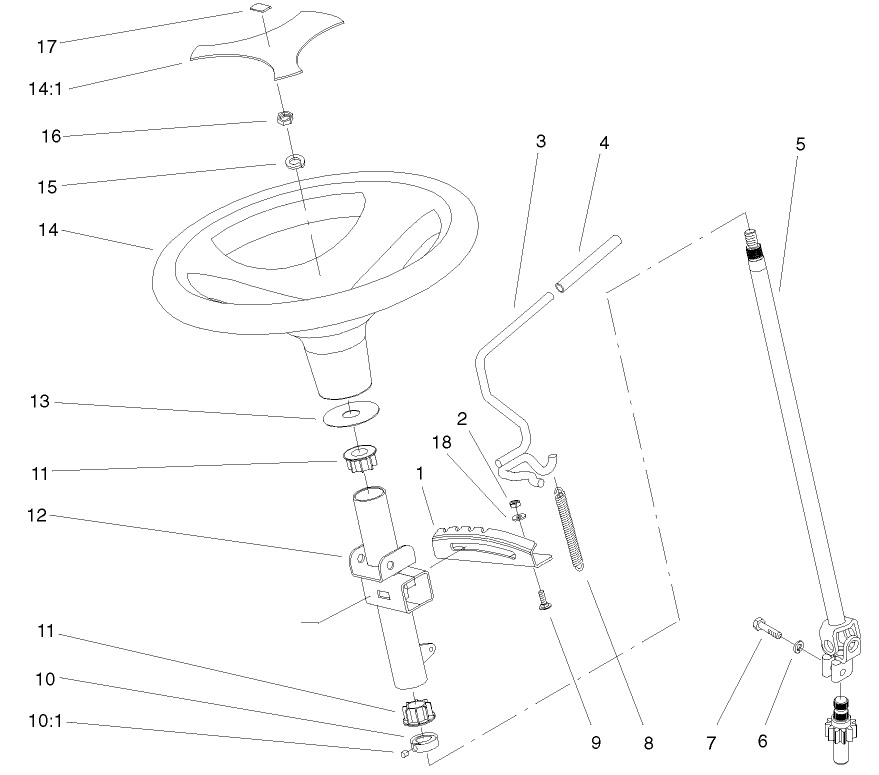 17
14:1
16
15
14
13
11
12
11
10
10:1
3
4
5
2
18
1
9
8
7
6