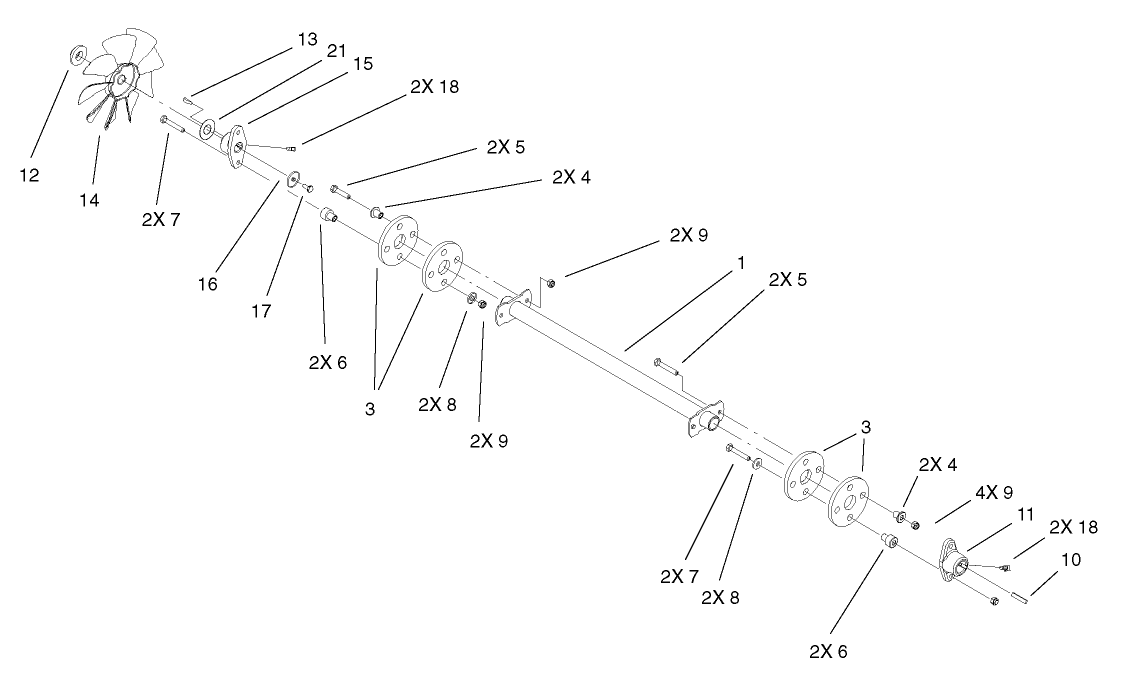 13
21
15
2X 18
12
14
2X 7
2X 5
2X 4
16
17
2X 6
3
2X 8
2X 9
2X 9
1
2X 5
3
2X 4
4X 9
11
2X 18
10
2X 7
2X 8
2X 6