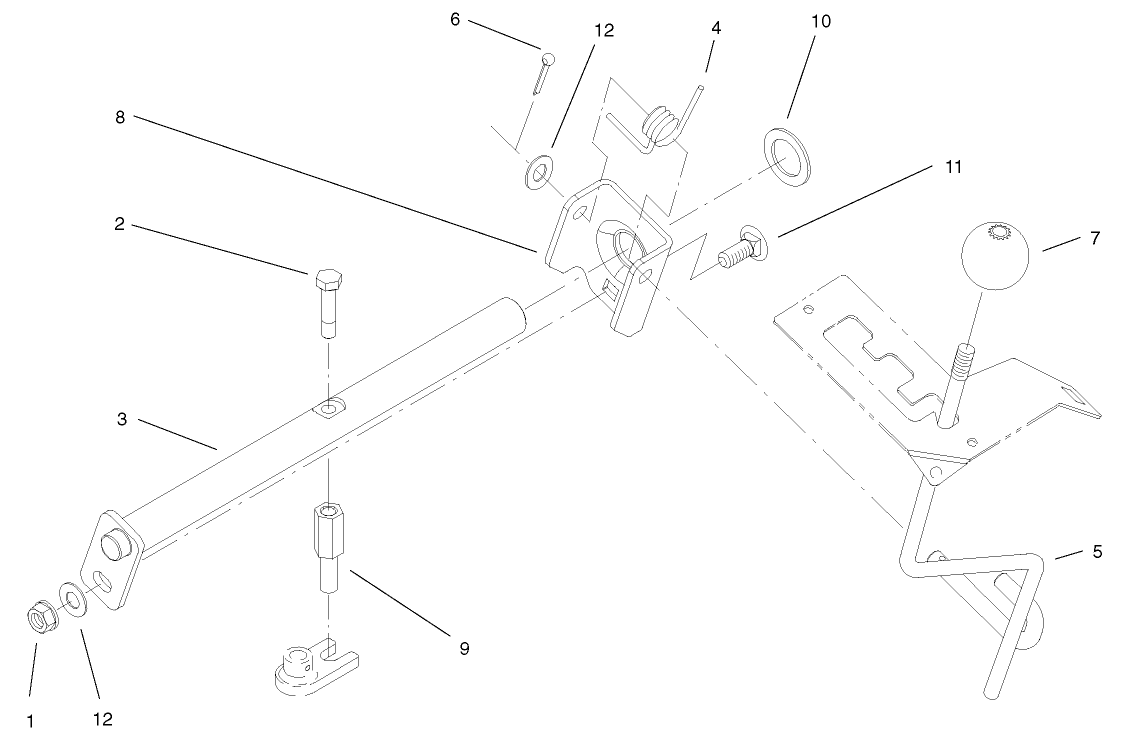 6
12
4
10
8
11
2
7
3
5
9
1
12