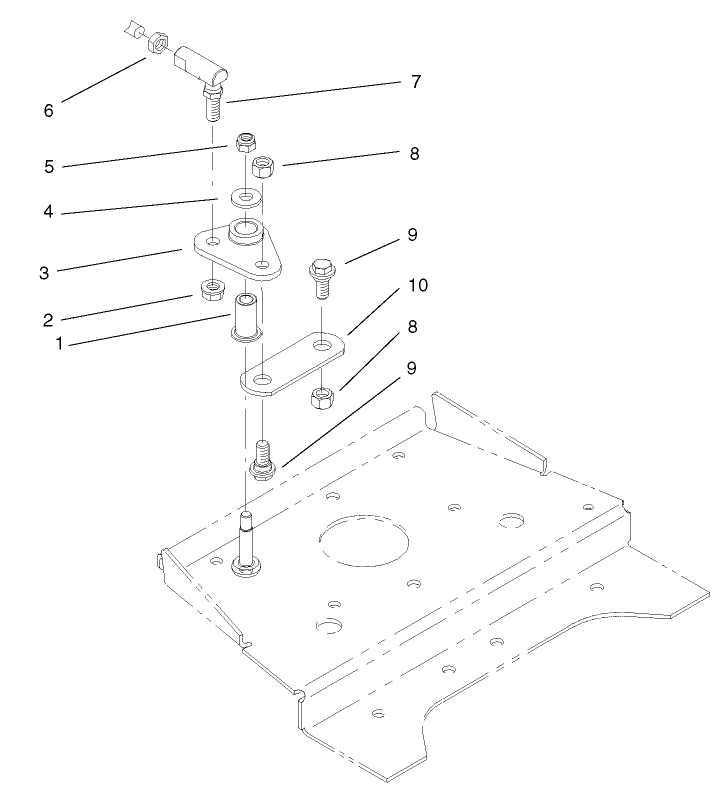 6
7
5
8
4
3
9
2
10
1
8
9