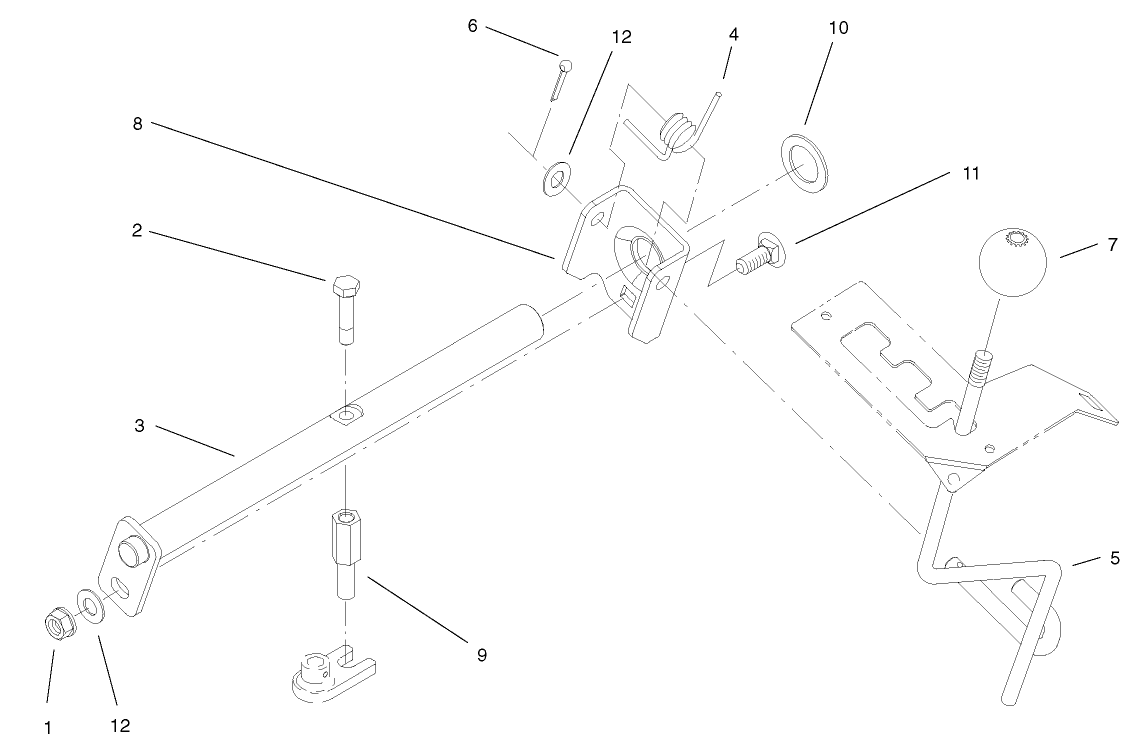 6
12
4
10
8
11
2
7
3
5
9
1
12