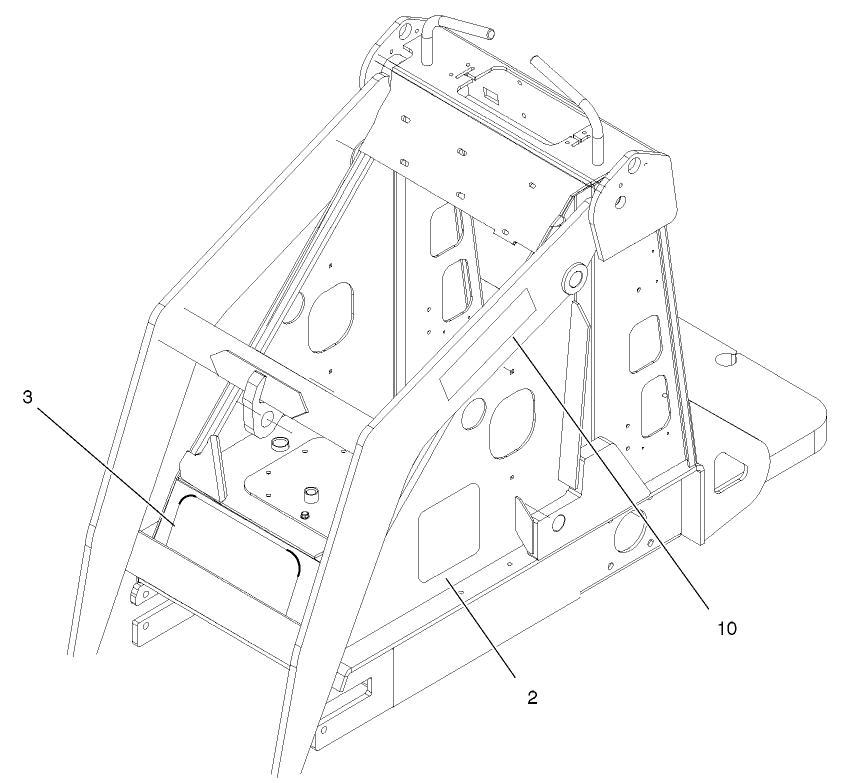 3

10

2