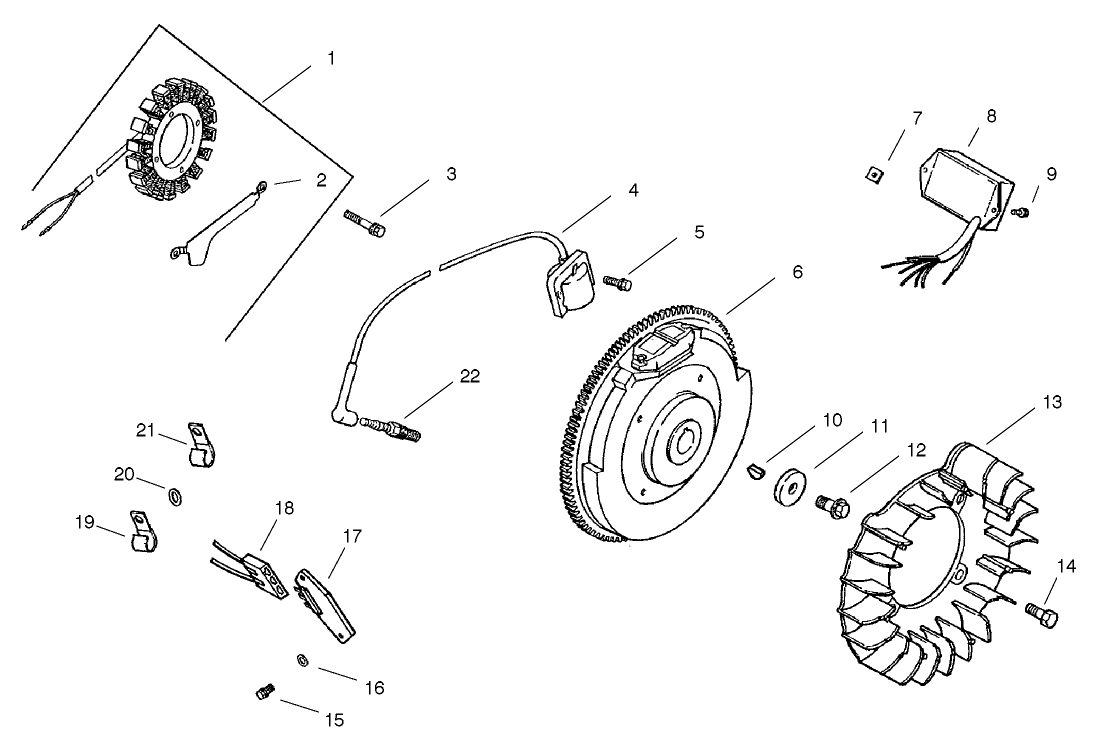 1
2
3
4
5
6
7
8
9
22
21
20
19
18
17
10
11
12
13
14
16
15