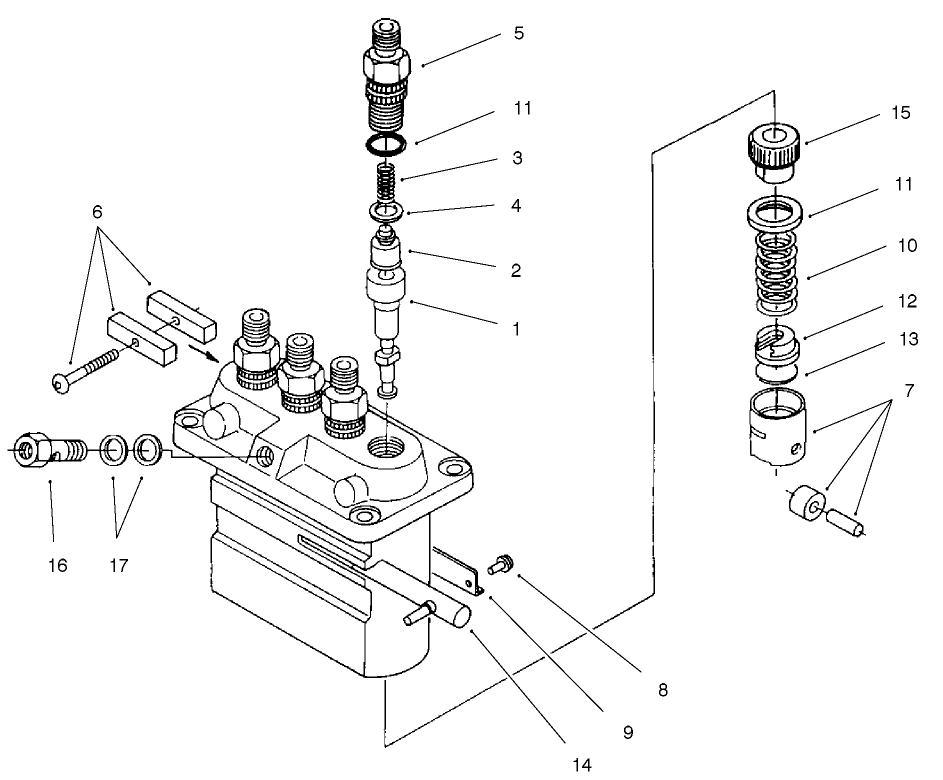 5
11
3
4
2
1
6
15
11
10
12
13
7
16
17
8
9
14