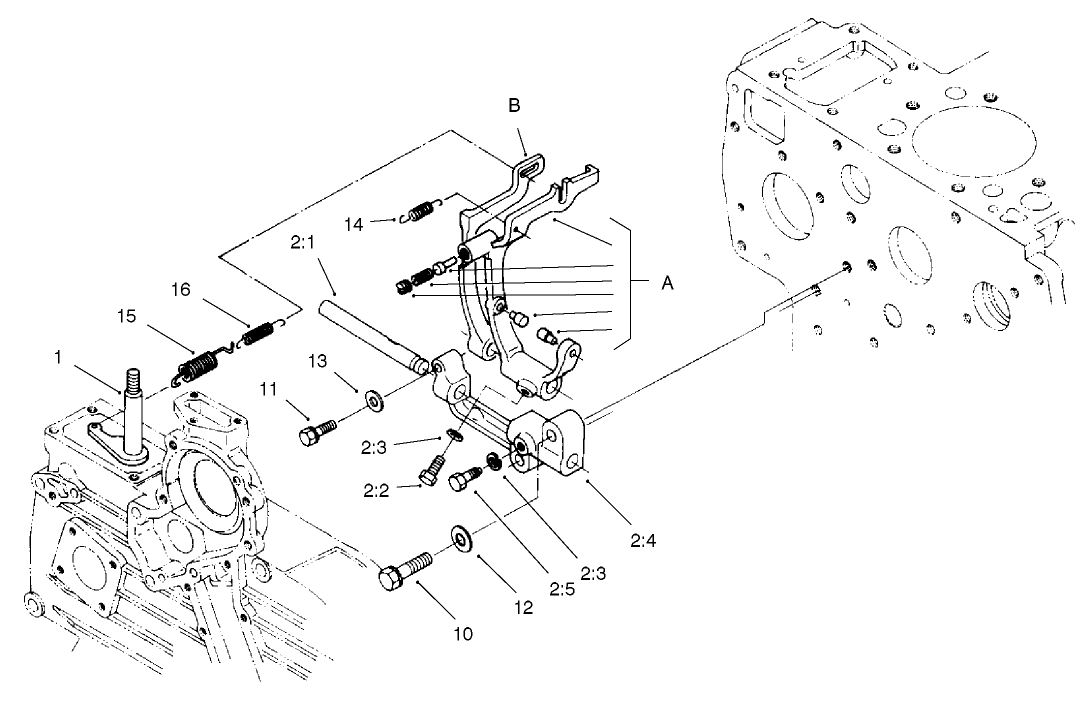 B
14
2:1
A
16
15
1
13
11
2:3
2:2
2:4
2:3
2:5
12
10