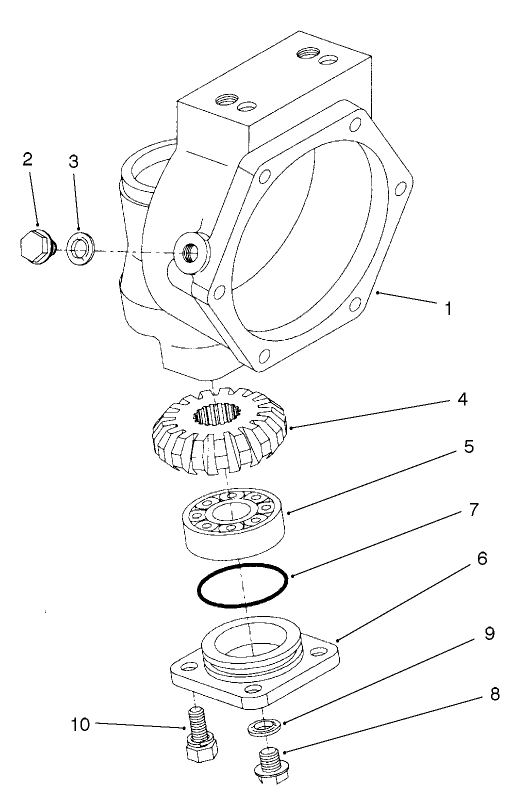 2
3
1
4
5
7
6
9
8
10