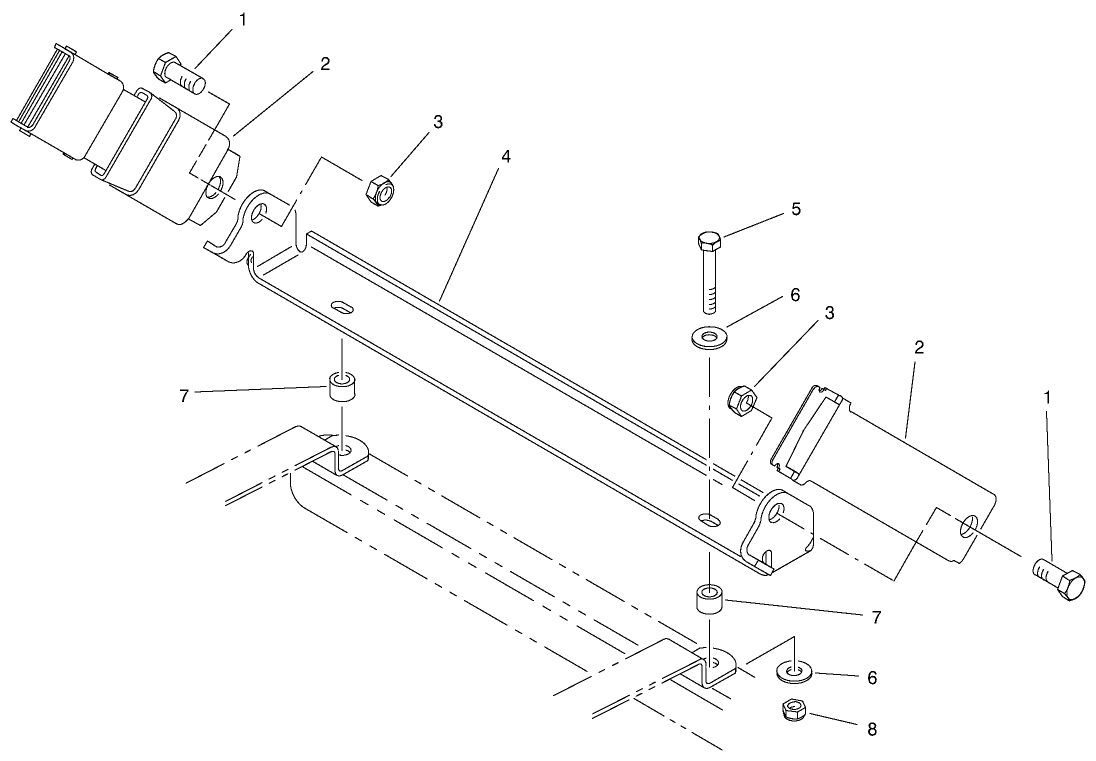 1
2
3
4
5
6
3
2
1
7
7
6
8