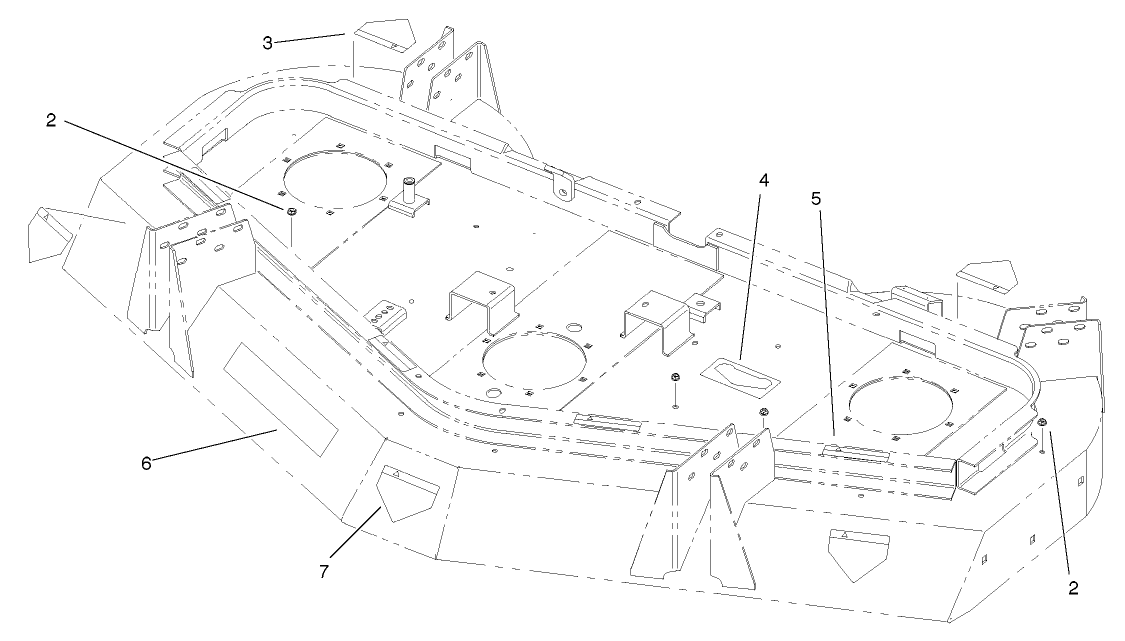 3
2
4
5
6
7
2