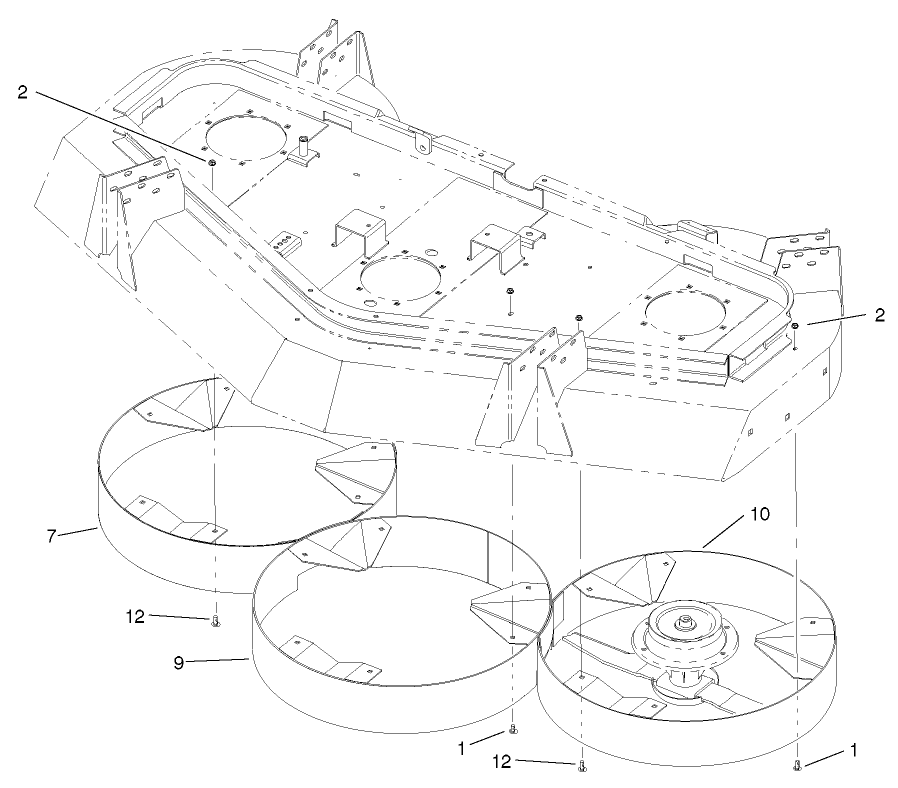 2
2
7
10
12
9
1
12
1