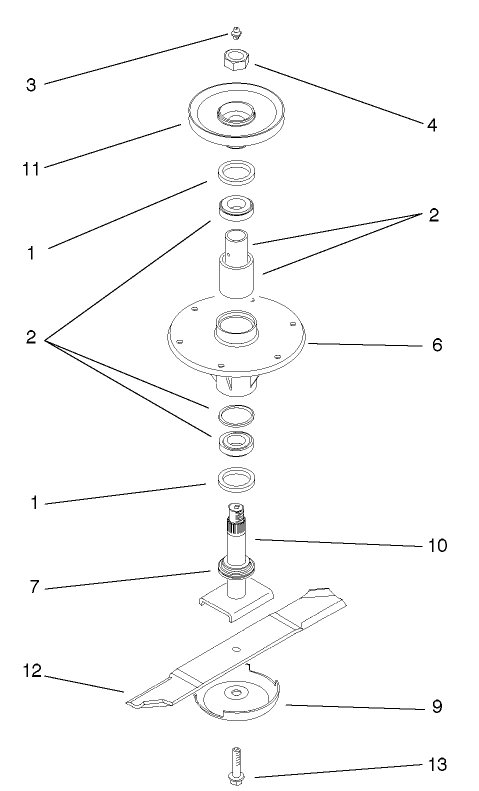 3
4
11
1
2
2
6
1
10
7
12
9
13