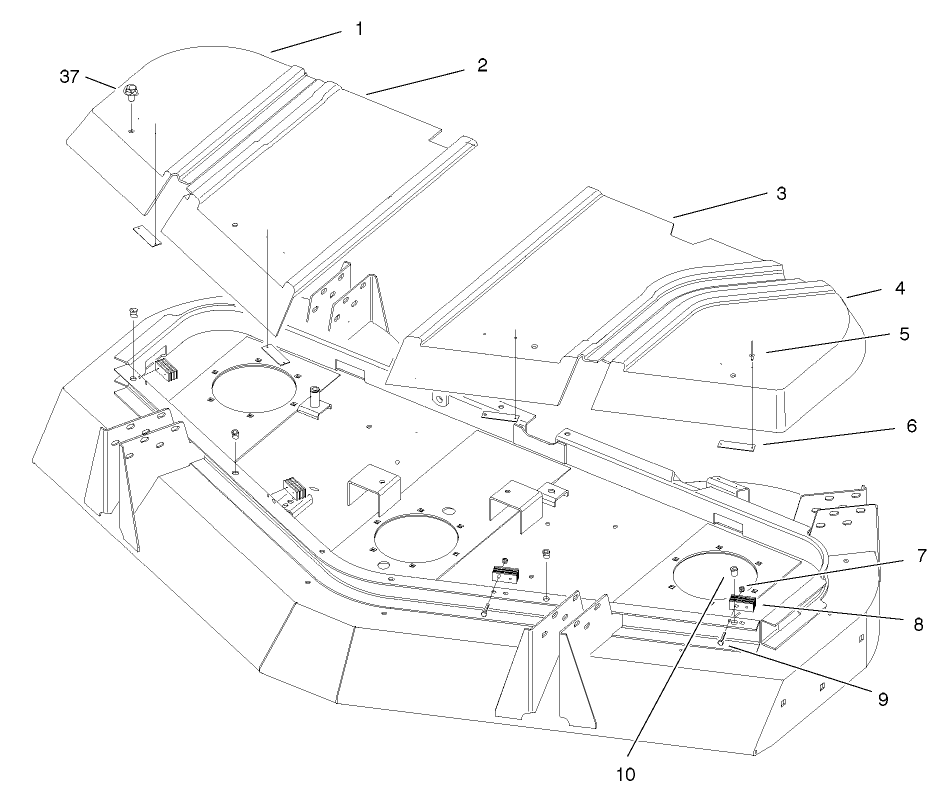 1
37
2
3
4
5
6
7
8
9
10