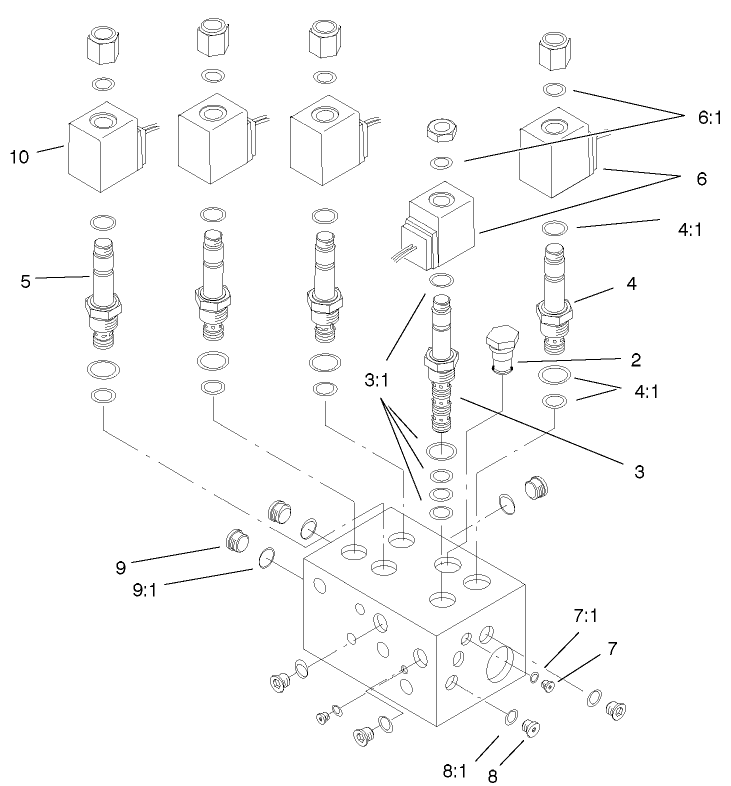 10
6:1
6
4:1
5
4
2
3:1
4:1
3
9
9:1
7:1
7
8:1
8