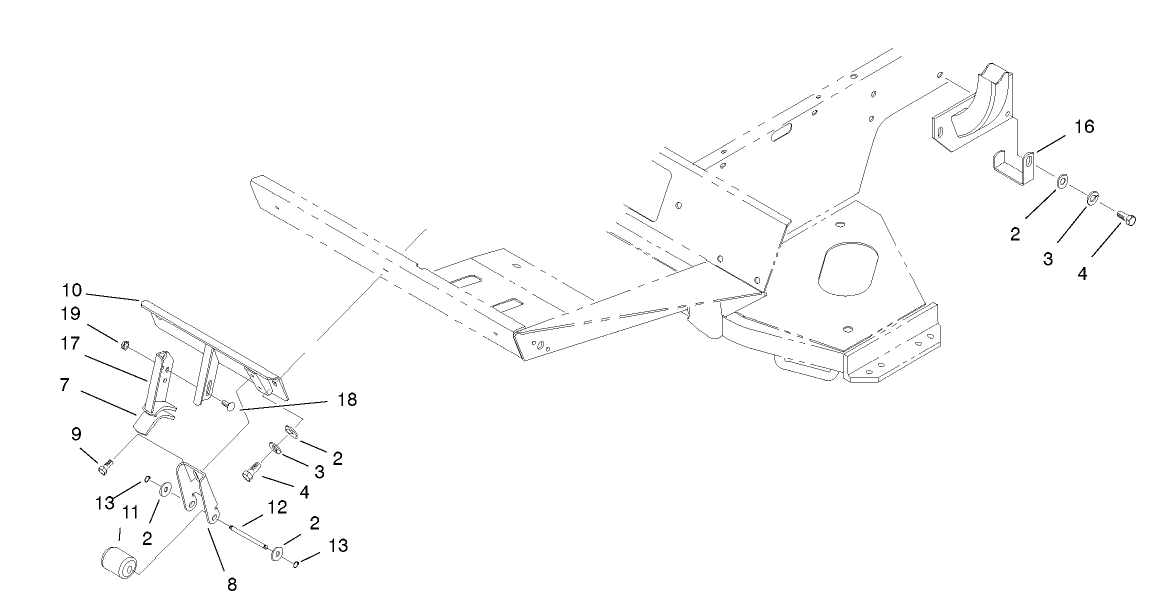 16
2
3
4
10
19
17
7
18
9
2
3
4
13
11
2
12
2
13
8