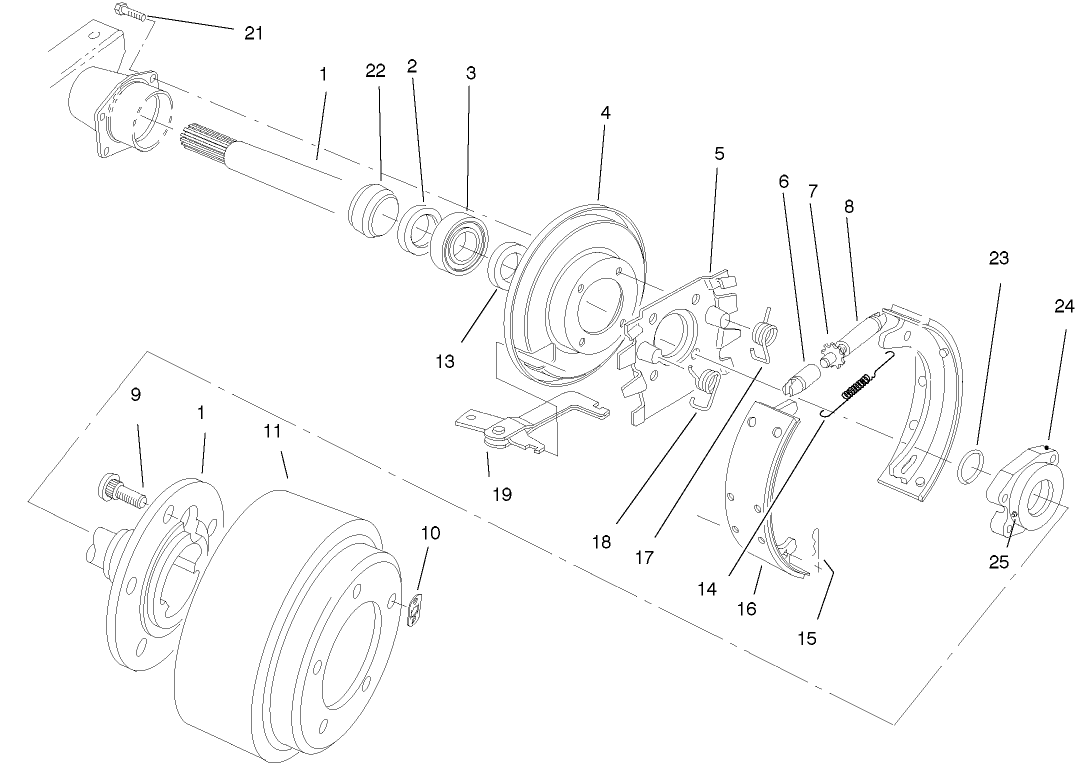 21
1
22
2
3
4
5
6
7
8
23
24
13
9
1
11
19
18
17
10
14
16
15
25