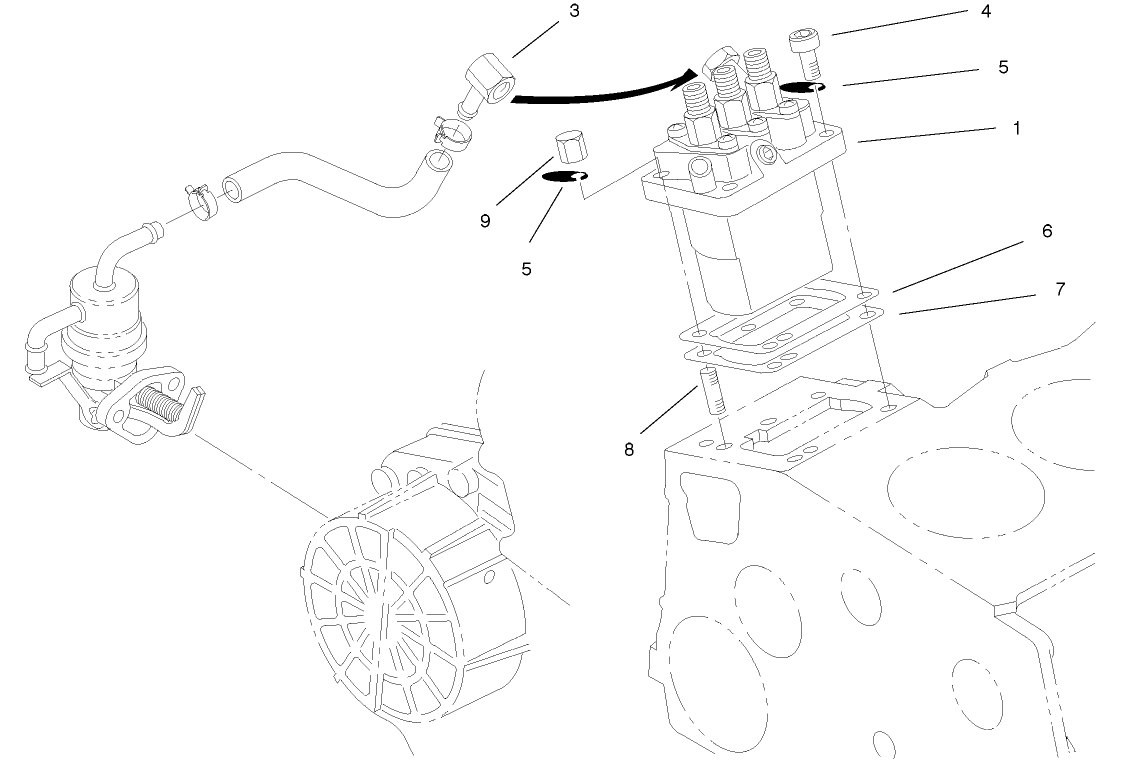 3
4
5
1
9
5
6
7
8