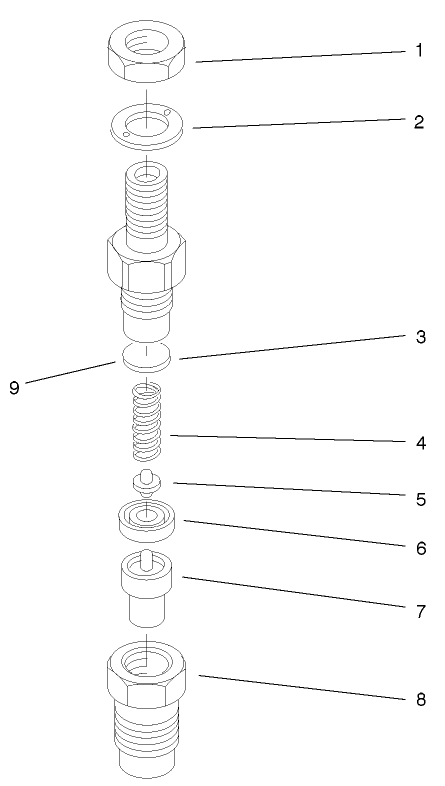 1
2
3
9
4
5
6
7
8