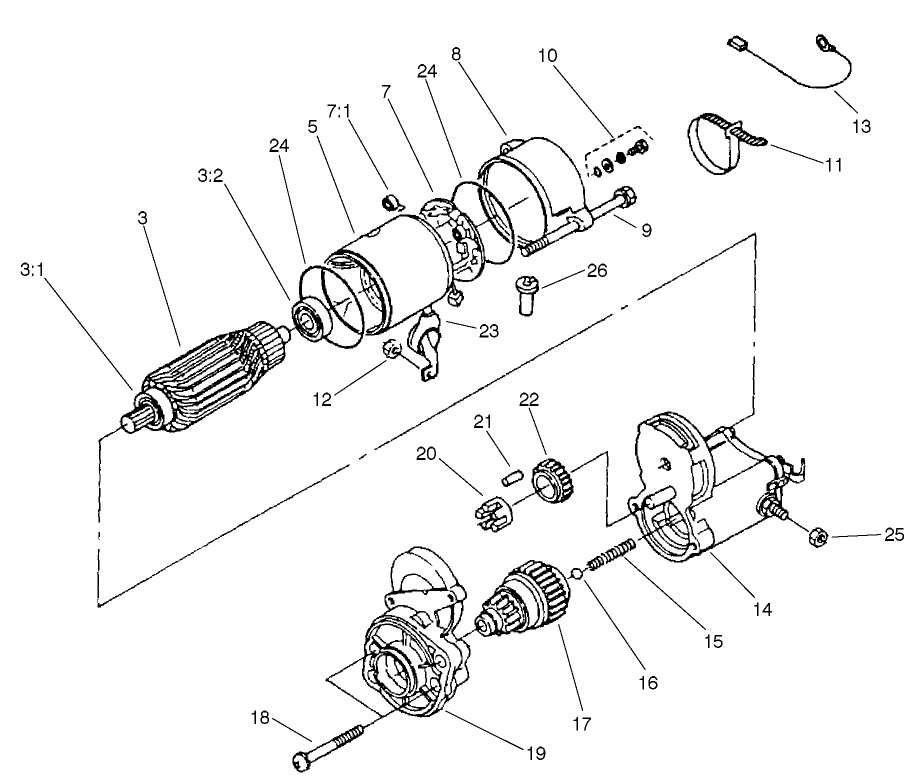 10
8
24
7
7:1
5
24
3:2
3
3:1
13
11
9
26
23
12
22
21
20
25
14
15
16
17
18
19