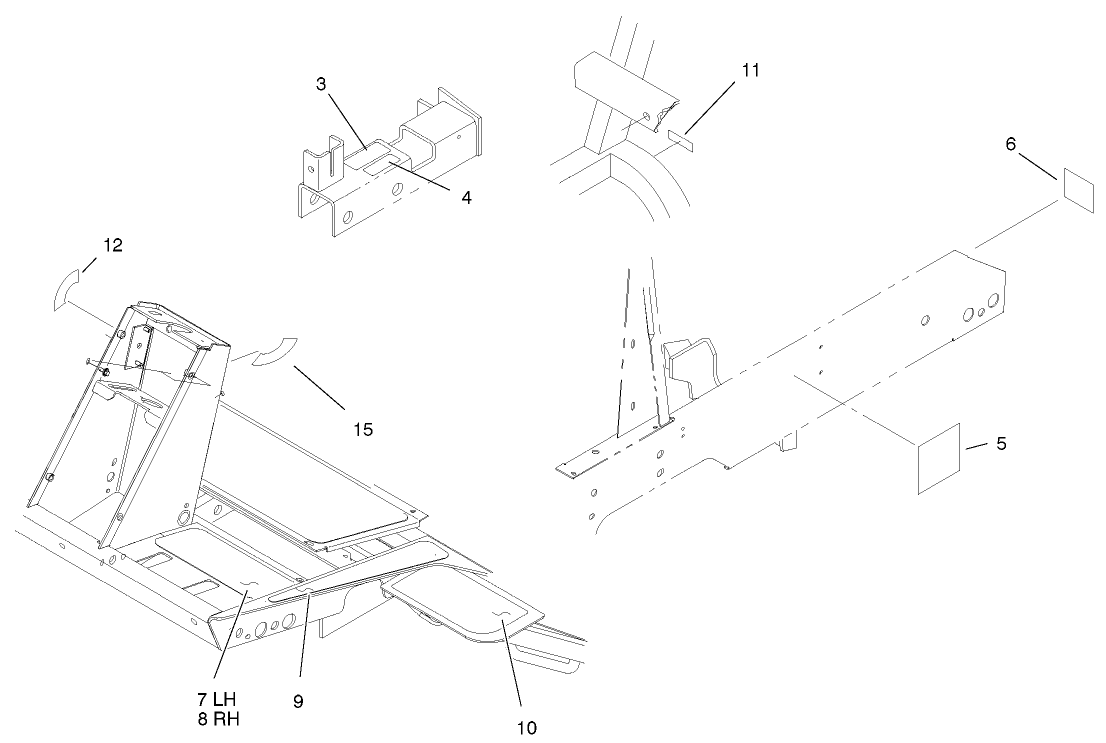 3
4
11
6
12
15
5
7 LH
8 RH
9
10