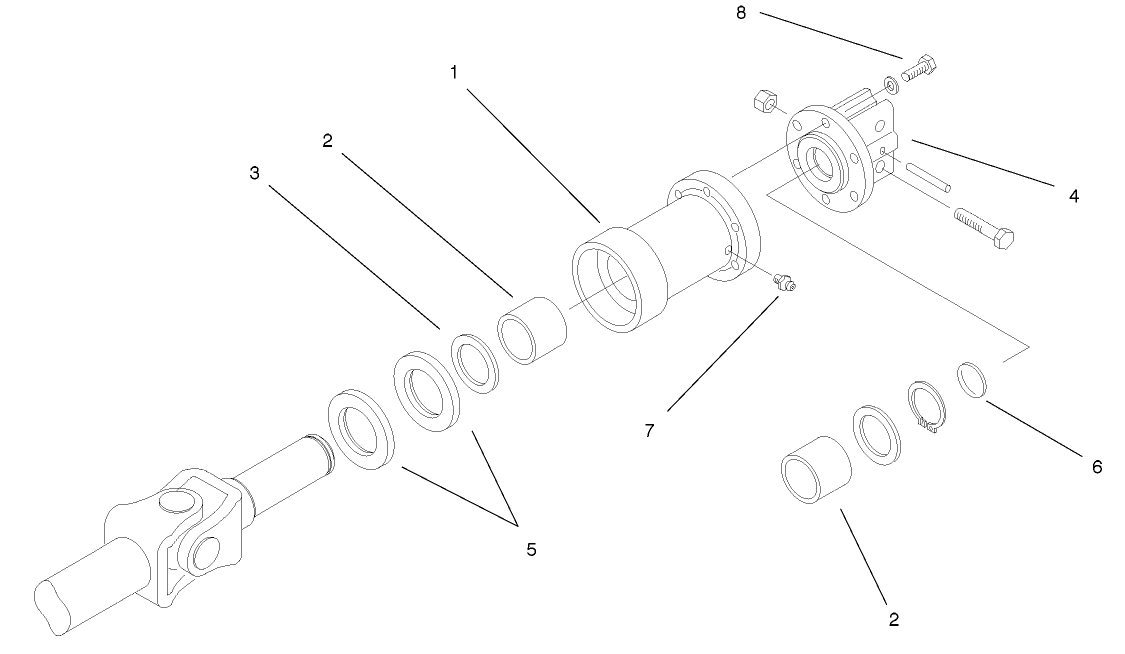 8
1
2
3
4
7
6
5
2